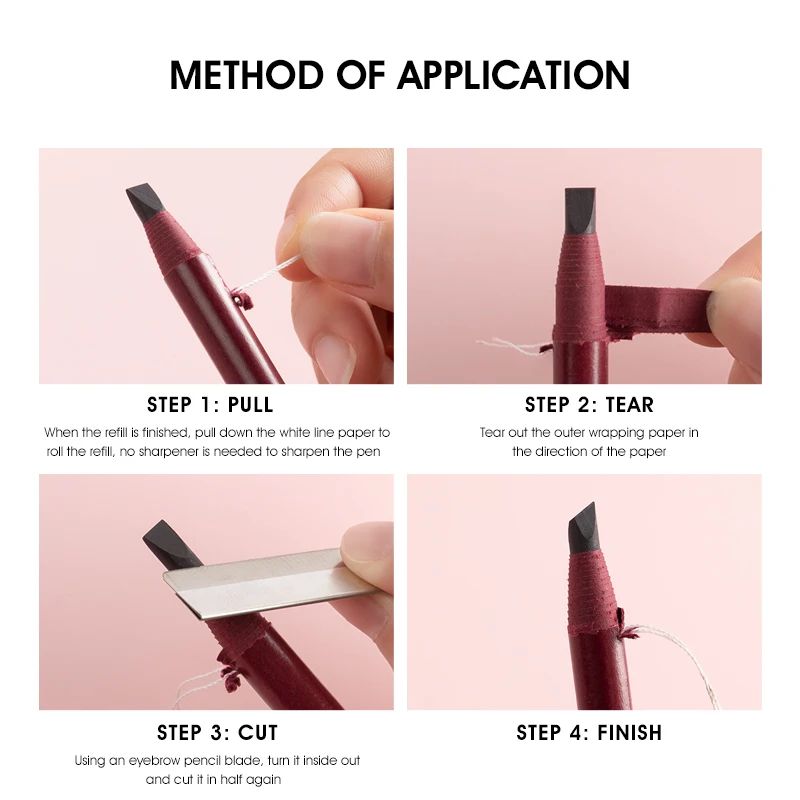 METHOD OF APPLICATION

STEP 1: PULL

When the refill is finished, pull down the white line paper to roll the refill, no sharpener is needed to sharpen the pen

STEP 2: TEAR

Tear out the outer wrapping paper in the direction of the paper

STEP 3: CUT

Using an eyebrow pencil blade, turn it inside out and cut it in half again

STEP 4: FINISH