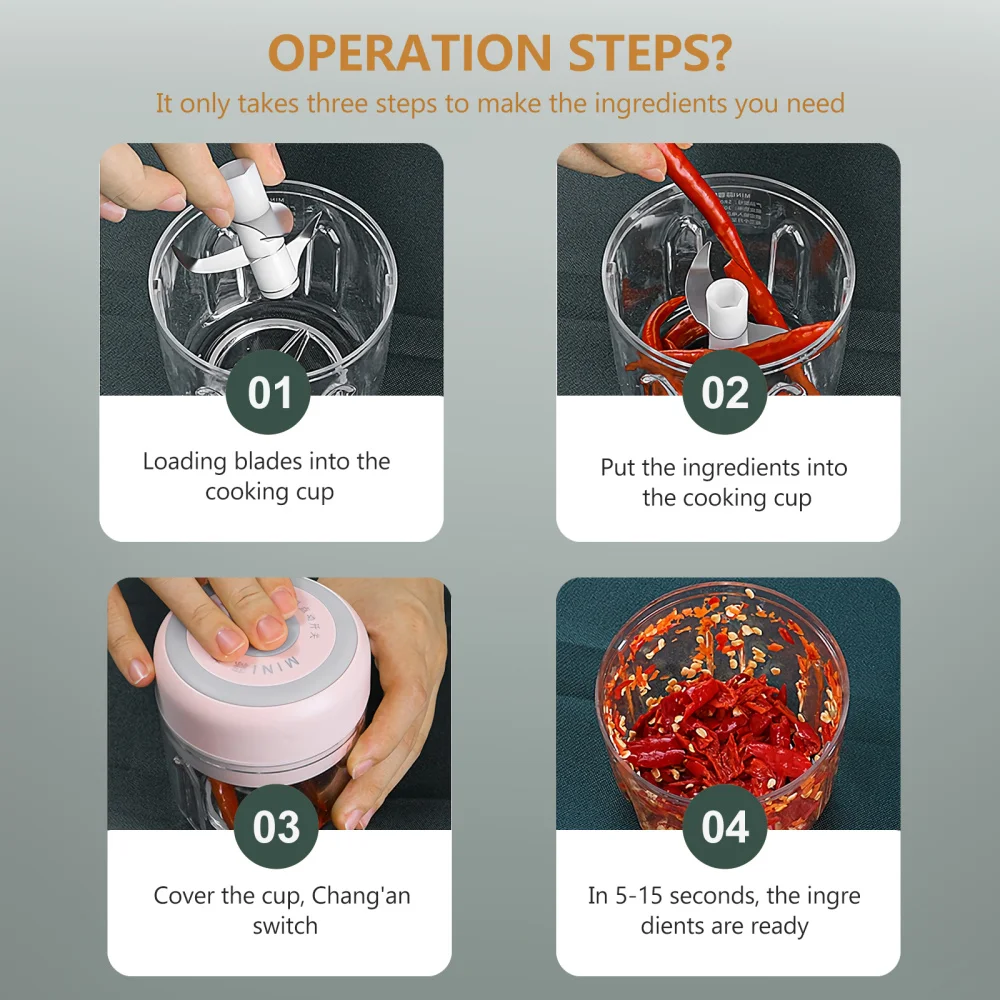 OPERATION STEPS?
It only takes three steps to make the ingredients you need

01
Loading blades into the cooking cup

02
Put the ingredients into the cooking cup

MINI

03
Cover the cup, Chang'an switch

04
In 5-15 seconds, the ingre dients are ready