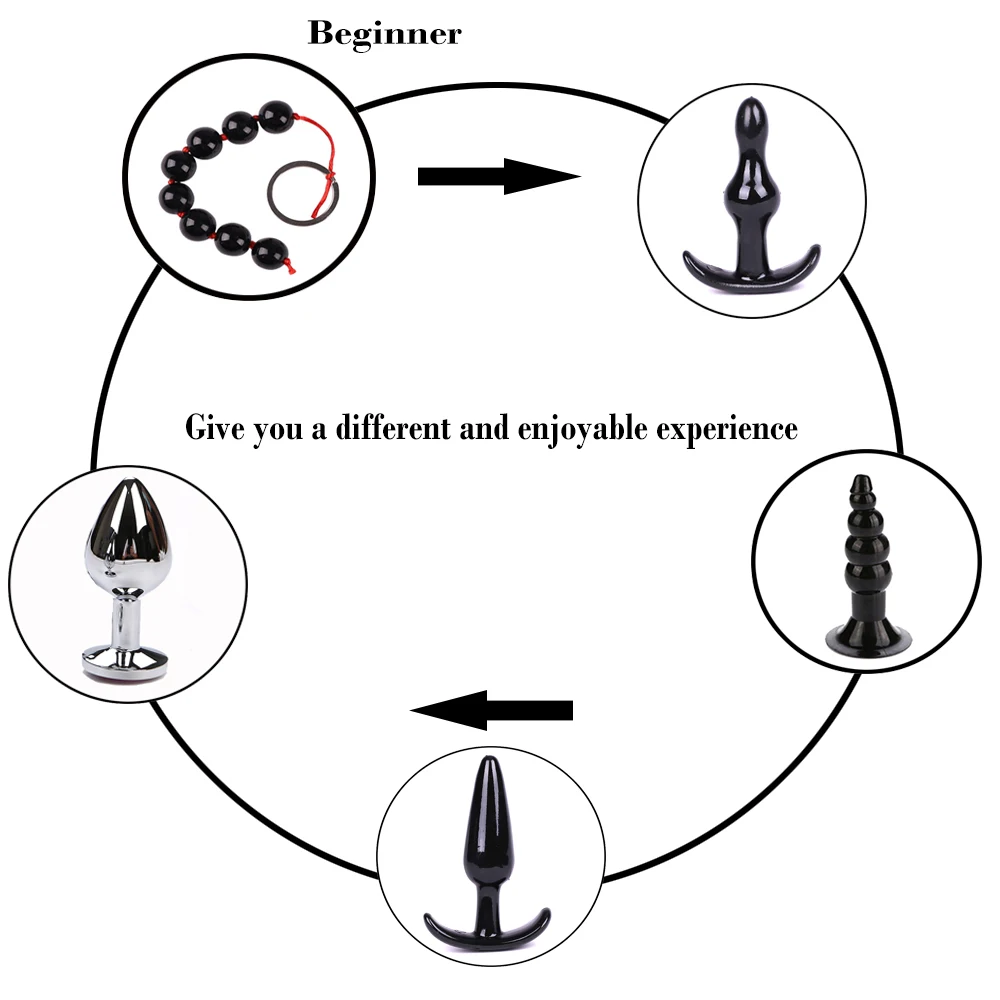 Beginner

Give you a different and enjoyable experience