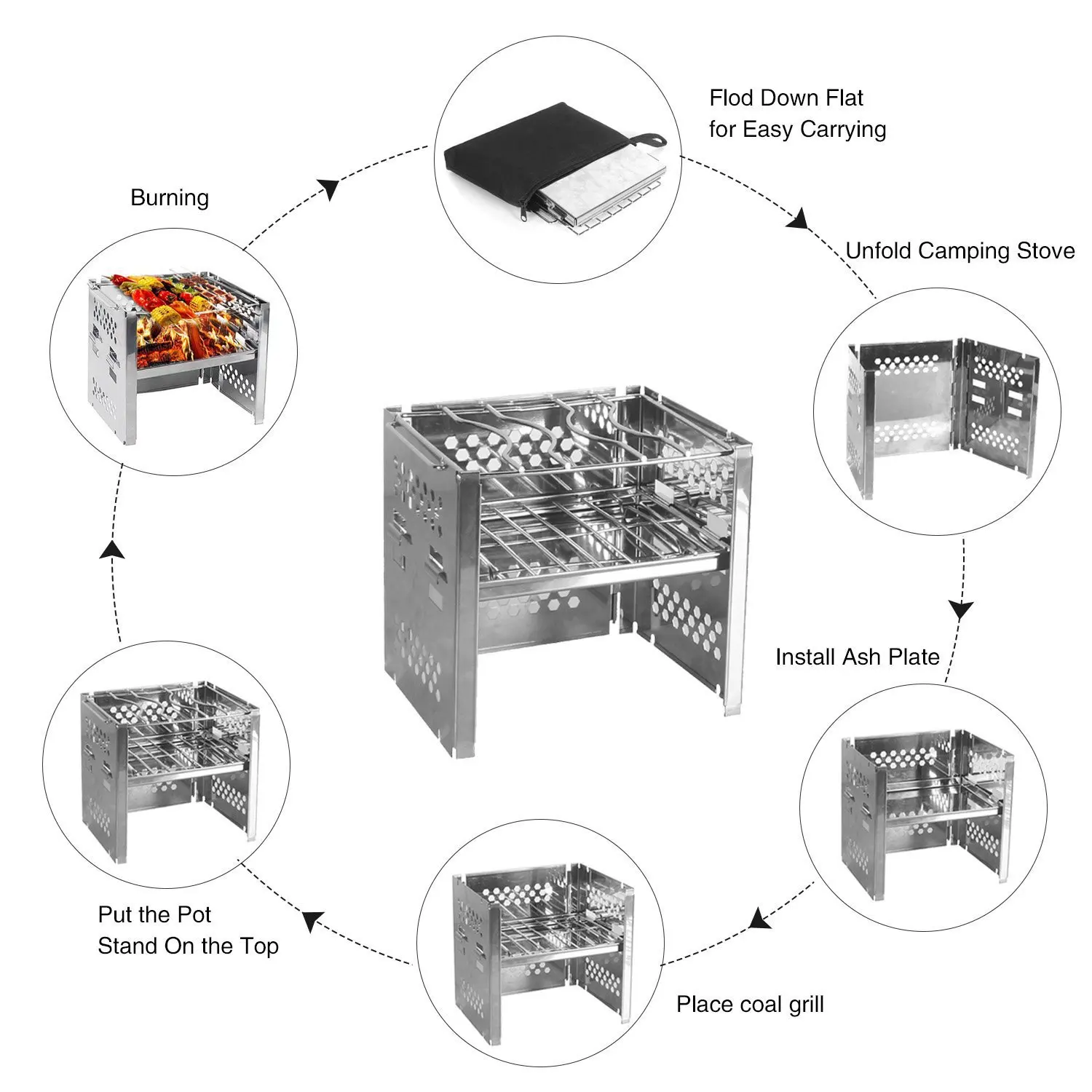 Flod Down Flat
for Easy Carrying

Unfold Camping Stove

Install Ash Plate

Place coal grill

Put the Pot
Stand On the Top

Burning