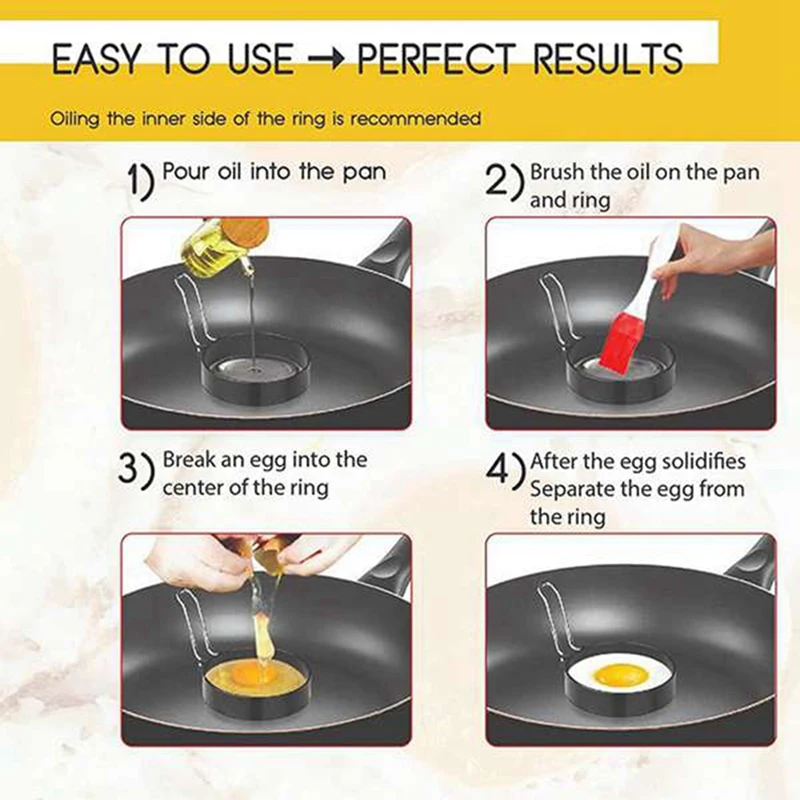 EASY TO USE → PERFECT RESULTS

Oiling the inner side of the ring is recommended

1) Pour oil into the pan

2) Brush the oil on the pan and ring

3) Break an egg into the center of the ring

4) After the egg solidifies Separate the egg from the ring