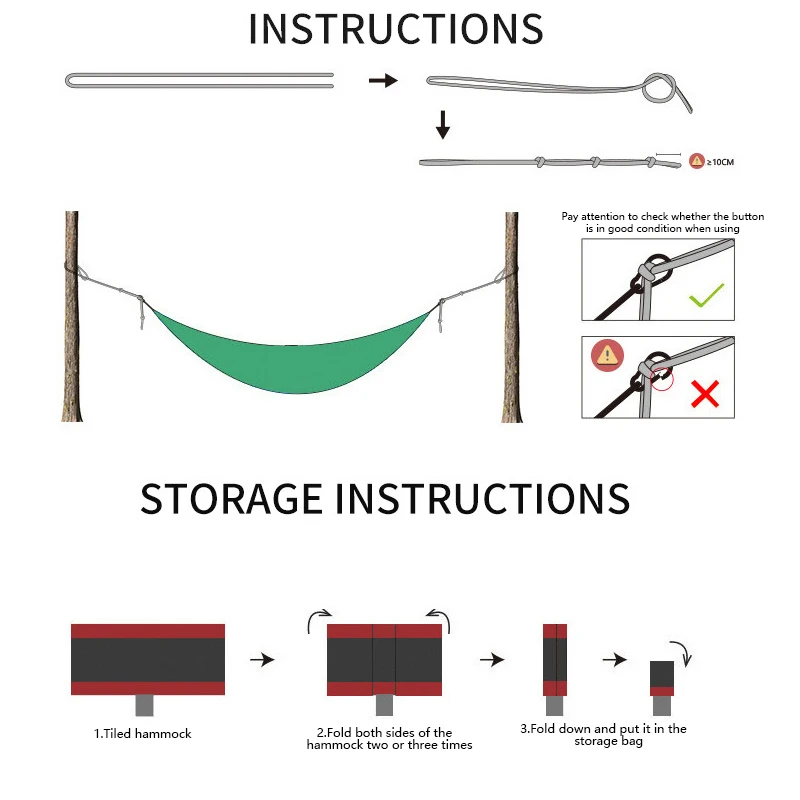 INSTRUCTIONS

≥10CM

Pay attention to check whether the button is in good condition when using

STORAGE INSTRUCTIONS

1.Tiled hammock

2.Fold both sides of the hammock two or three times

3.Fold down and put it in the storage bag