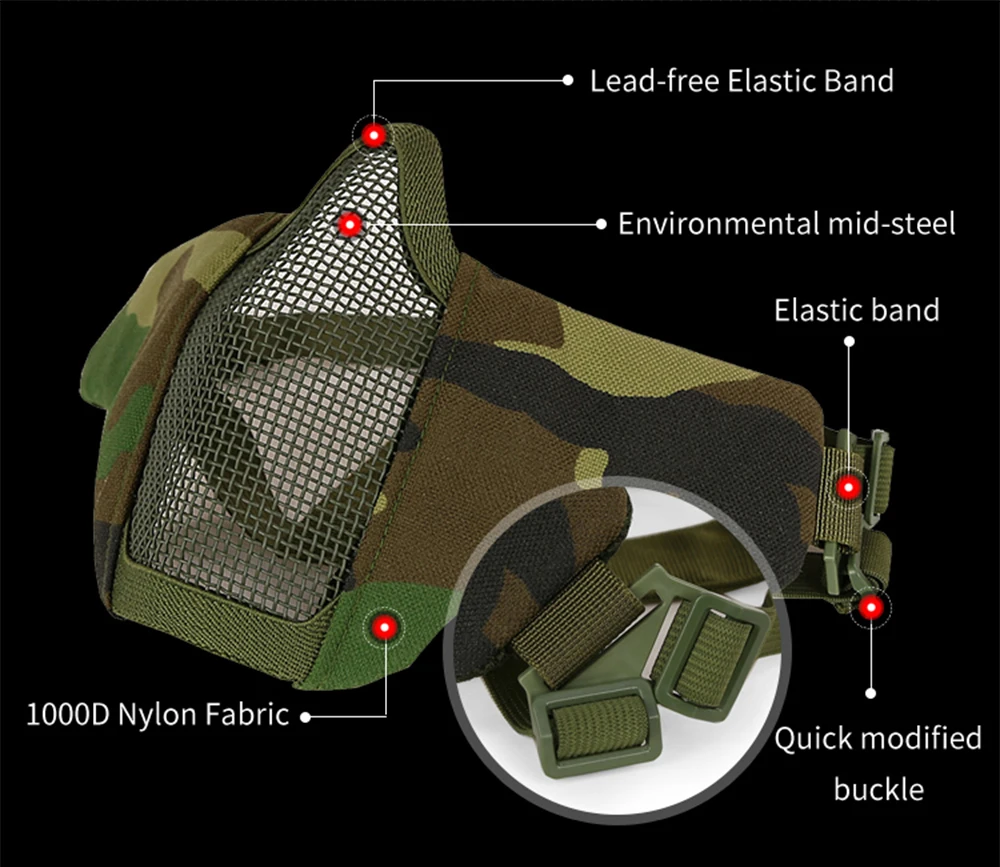 Lead-free Elastic Band

Environmental mid-steel

Elastic band

1000D Nylon Fabric

Quick modified buckle