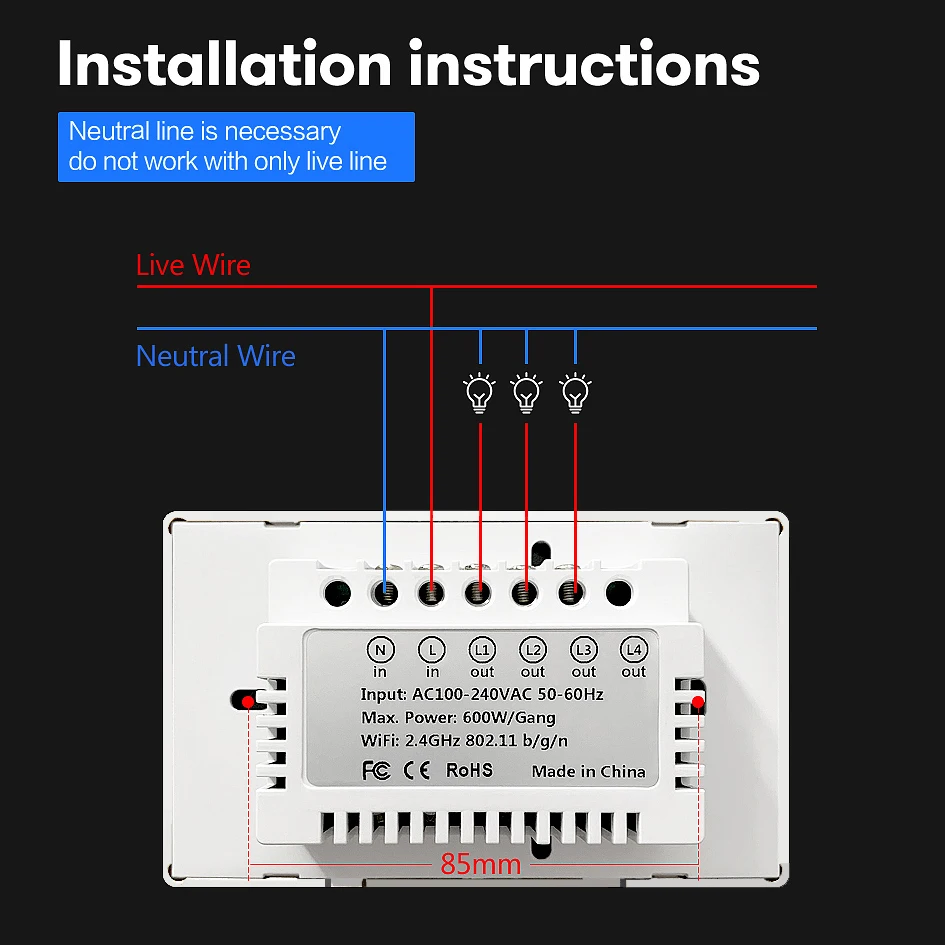 Installation instructions

Neutral line is necessary
do not work with only live line

Live Wire

Neutral Wire

N
in

L
in

L1
out

L2
out

L3
out

L4
out

Input: AC100-240VAC 50-60Hz
Max. Power: 600W/Gang
WiFi: 2.4GHz 802.11 b/g/n

FC CE RoHS Made in China

85mm