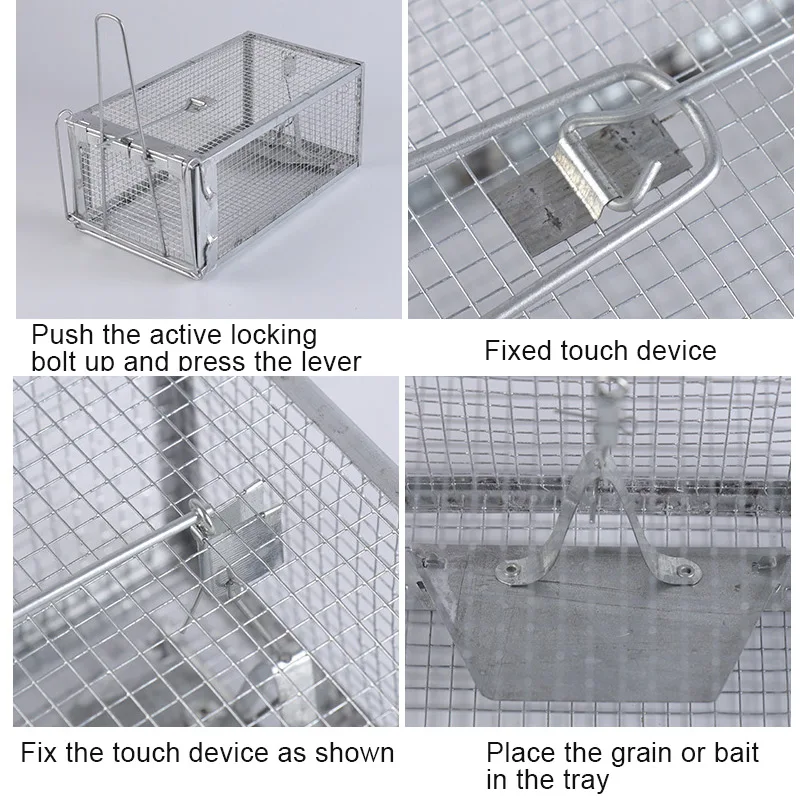 Push the active locking bolt up and press the lever

Fixed touch device

Fix the touch device as shown

Place the grain or bait in the tray