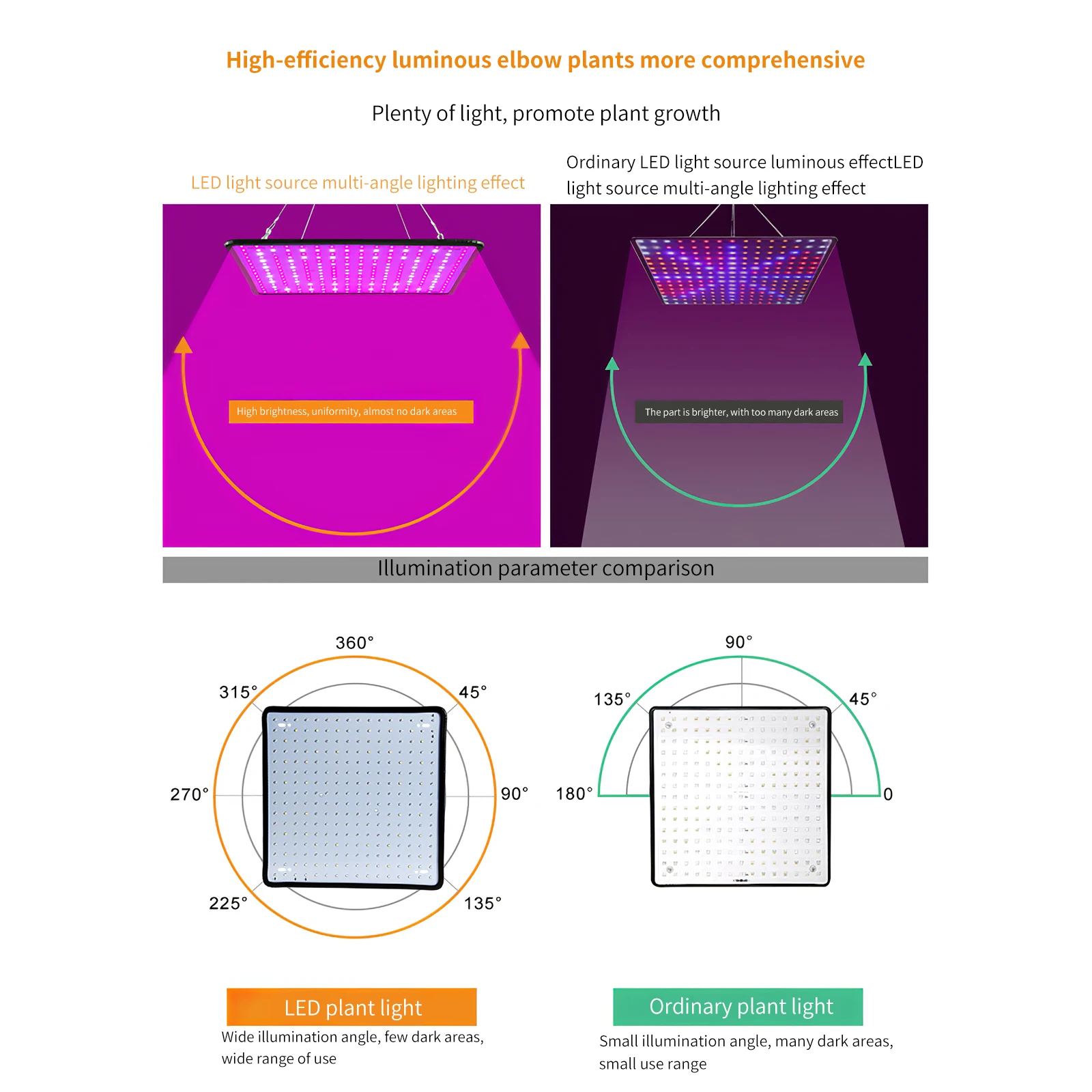 High-efficiency luminous elbow plants more comprehensive

Plenty of light, promote plant growth

LED light source multi-angle lighting effect

Ordinary LED light source luminous effectLED light source multi-angle lighting effect

High brightness, uniformity, almost no dark areas

The part is brighter, with too many dark areas

Illumination parameter comparison

360°
315°
45°
270°
90°
225°
135°

90°
135°
45°
180°
0

LED plant light

Wide illumination angle, few dark areas, wide range of use

Ordinary plant light

Small illumination angle, many dark areas, small use range