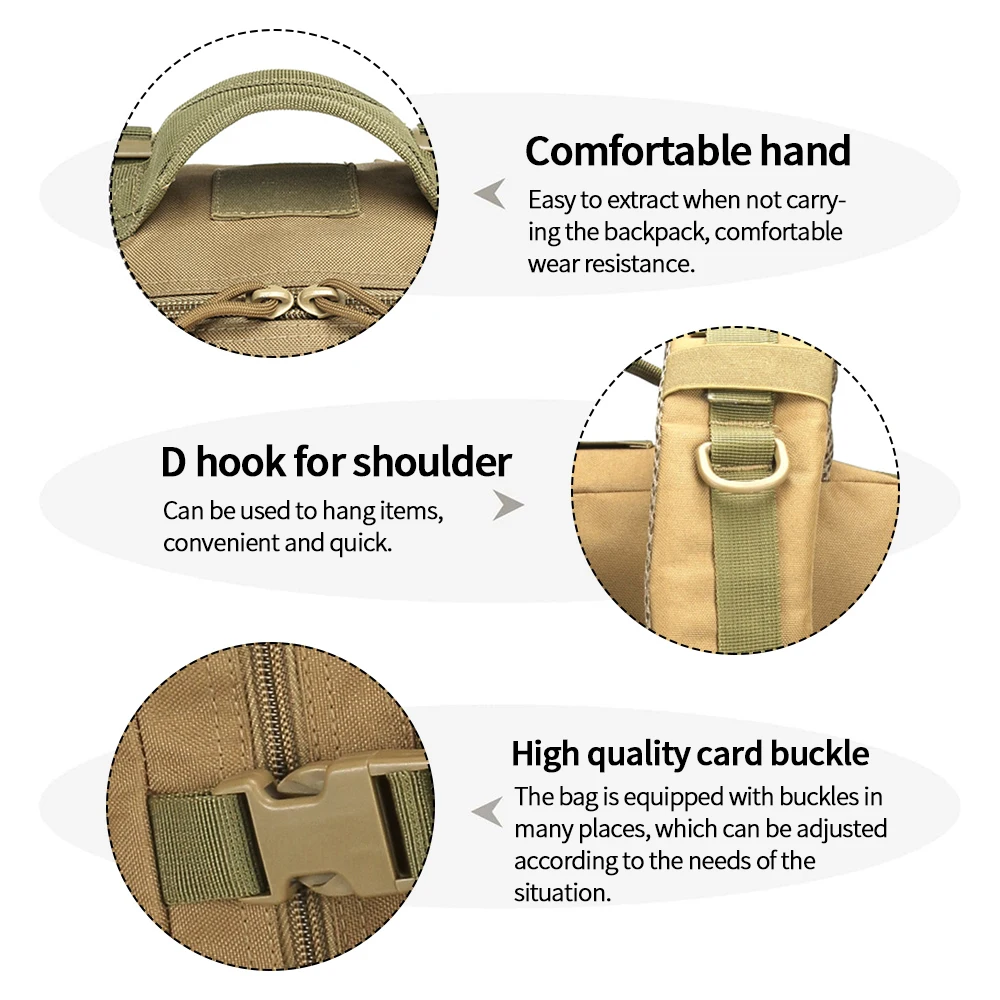 Comfortable hand

Easy to extract when not carrying the backpack, comfortable wear resistance.

D hook for shoulder

Can be used to hang items, convenient and quick.

High quality card buckle

The bag is equipped with buckles in many places, which can be adjusted according to the needs of the situation.