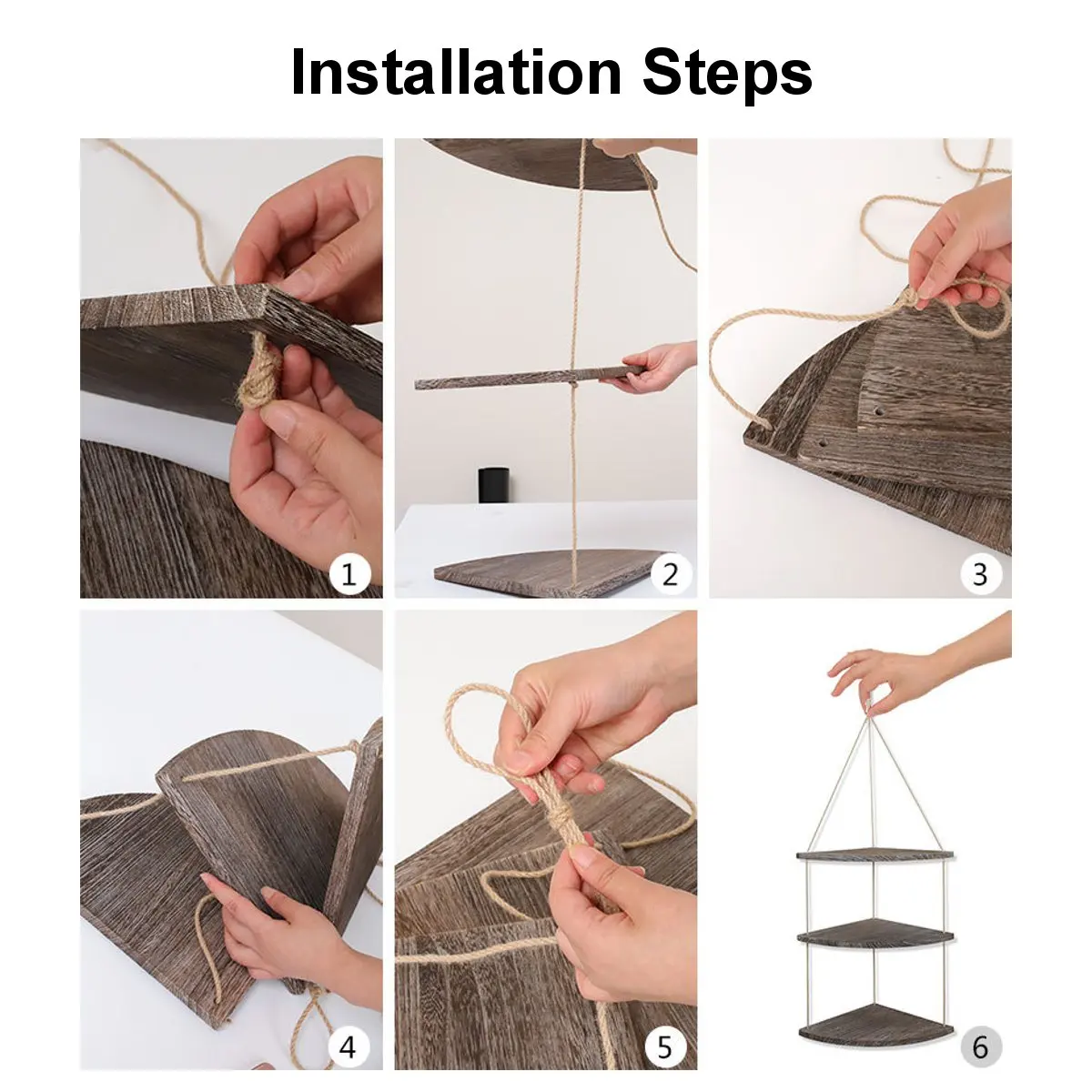 Installation Steps

1

2

3

4

5

6