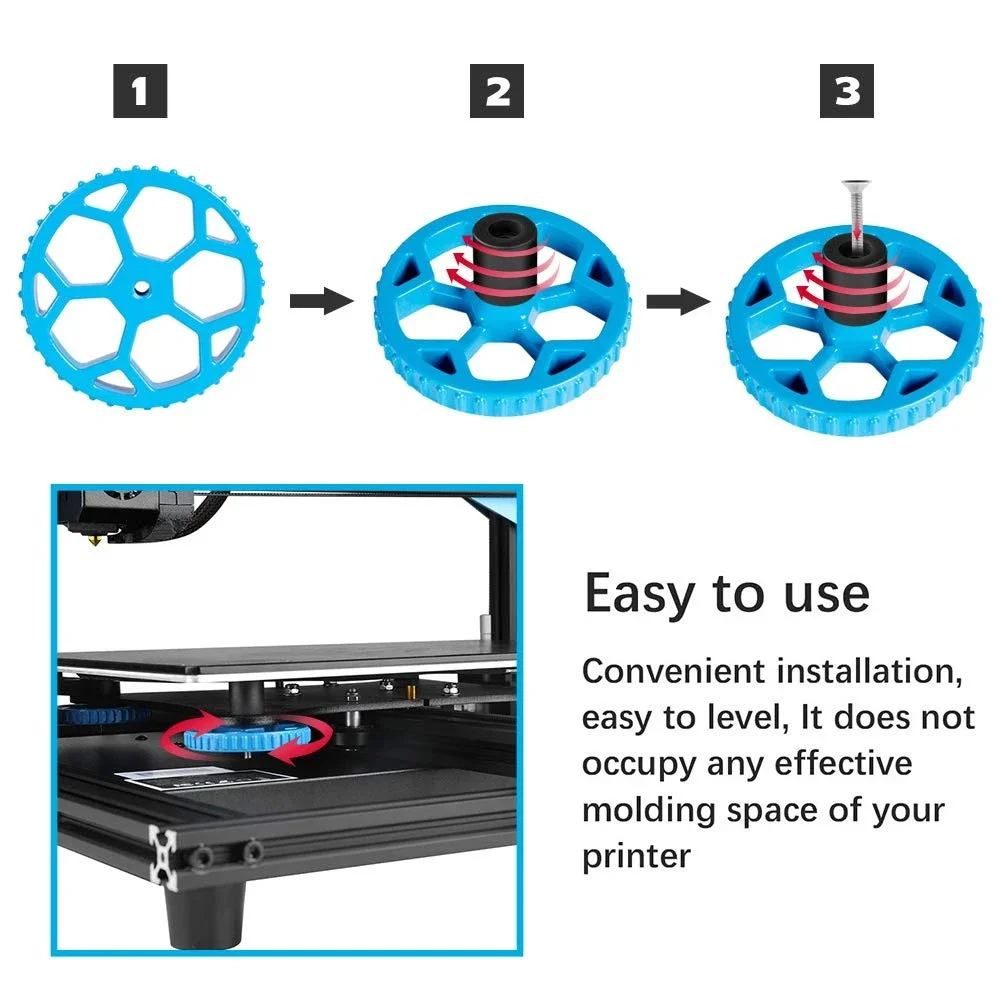 1

2

3

Easy to use

Convenient installation, easy to level, It does not occupy any effective molding space of your printer