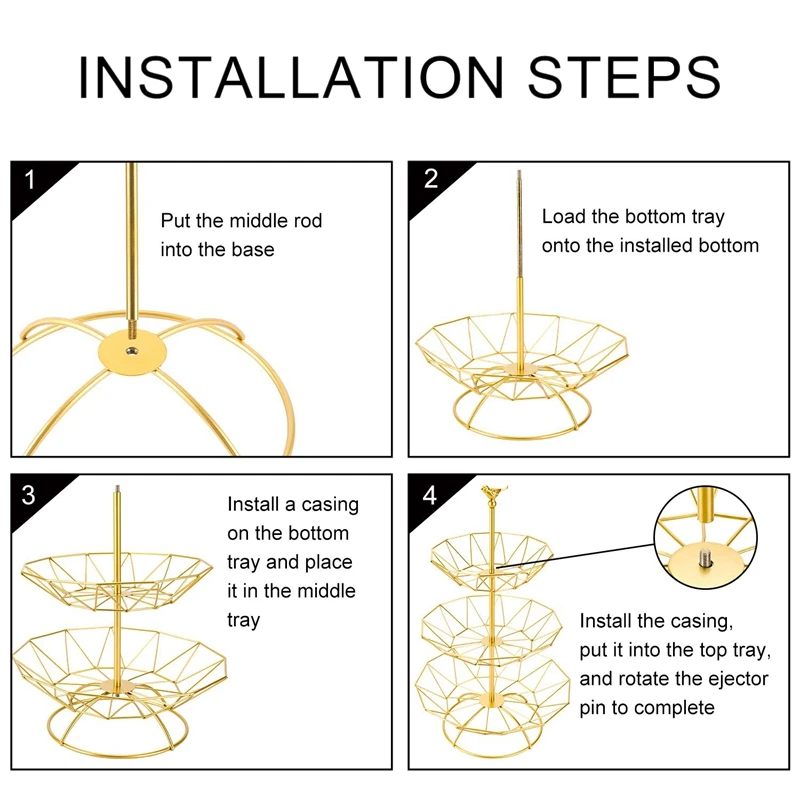 INSTALLATION STEPS

1

Put the middle rod into the base

2

Load the bottom tray onto the installed bottom

3

Install a casing on the bottom tray and place it in the middle tray

4

Install the casing, put it into the top tray, and rotate the ejector pin to complete