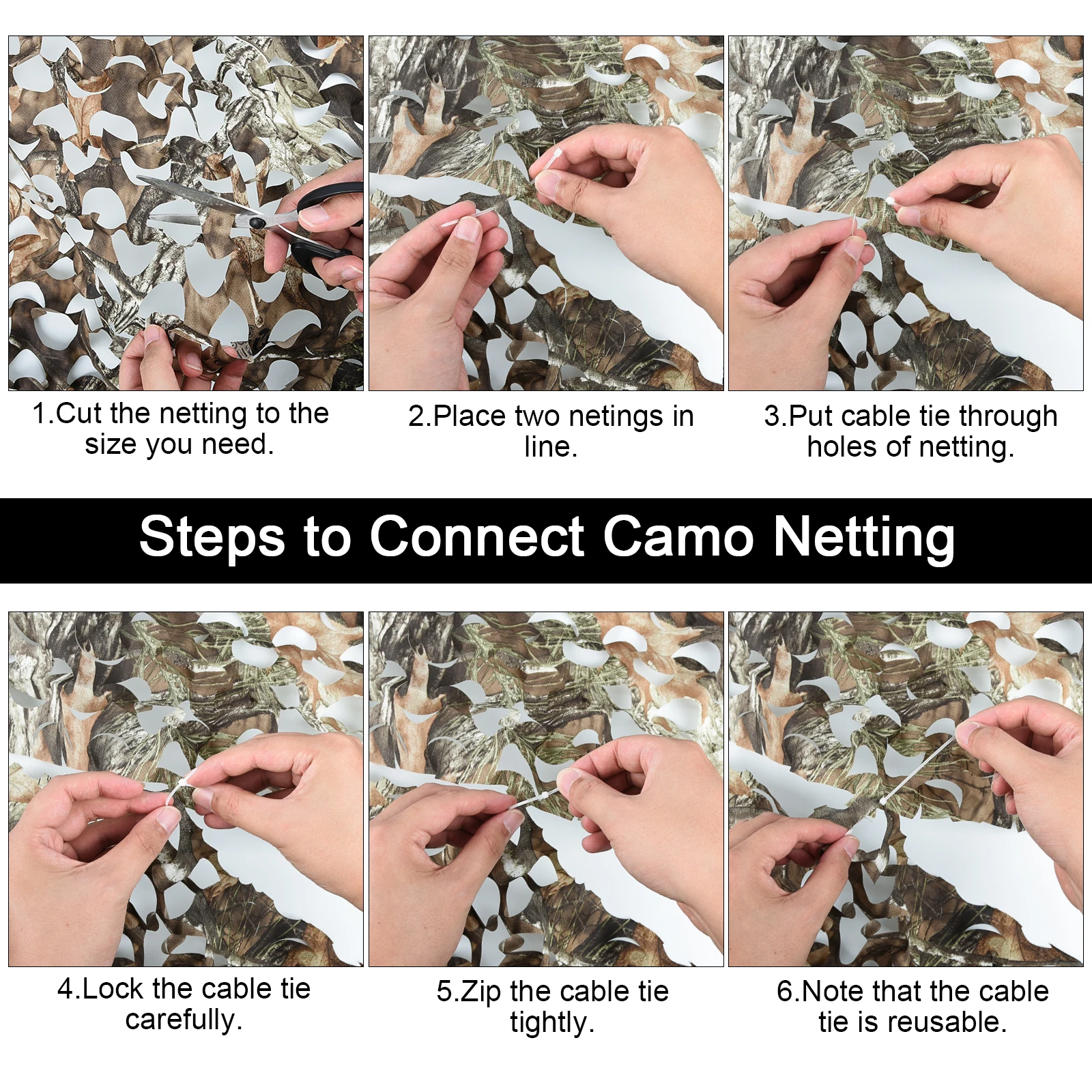 1.Cut the netting to the size you need.

2.Place two netings in line.

3.Put cable tie through holes of netting.

Steps to Connect Camo Netting

4.Lock the cable tie carefully.

5.Zip the cable tie tightly.

6.Note that the cable tie is reusable.