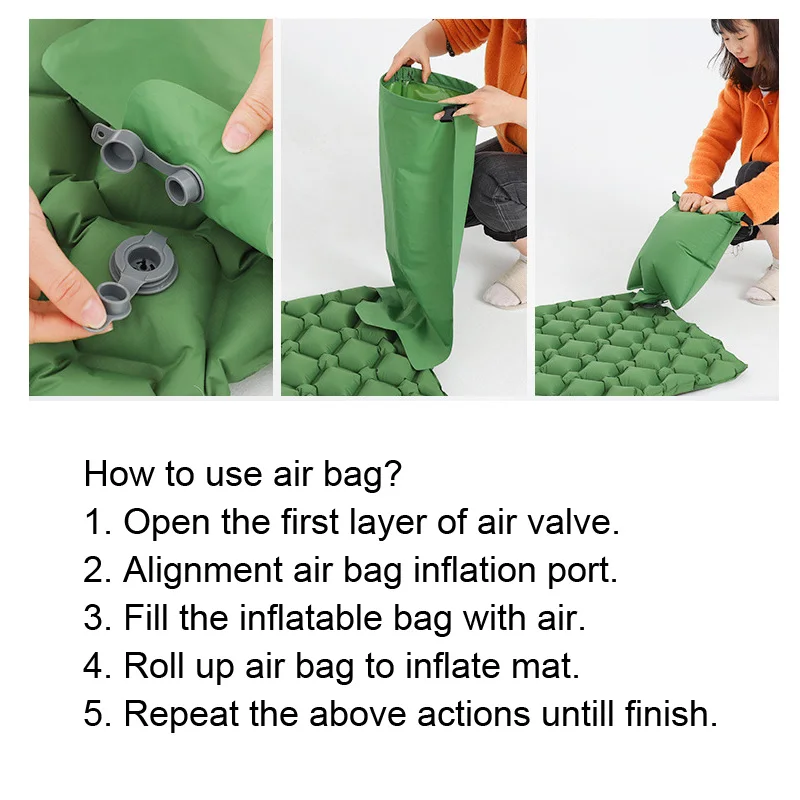 How to use air bag?
1. Open the first layer of air valve.
2. Alignment air bag inflation port.
3. Fill the inflatable bag with air.
4. Roll up air bag to inflate mat.
5. Repeat the above actions untill finish.