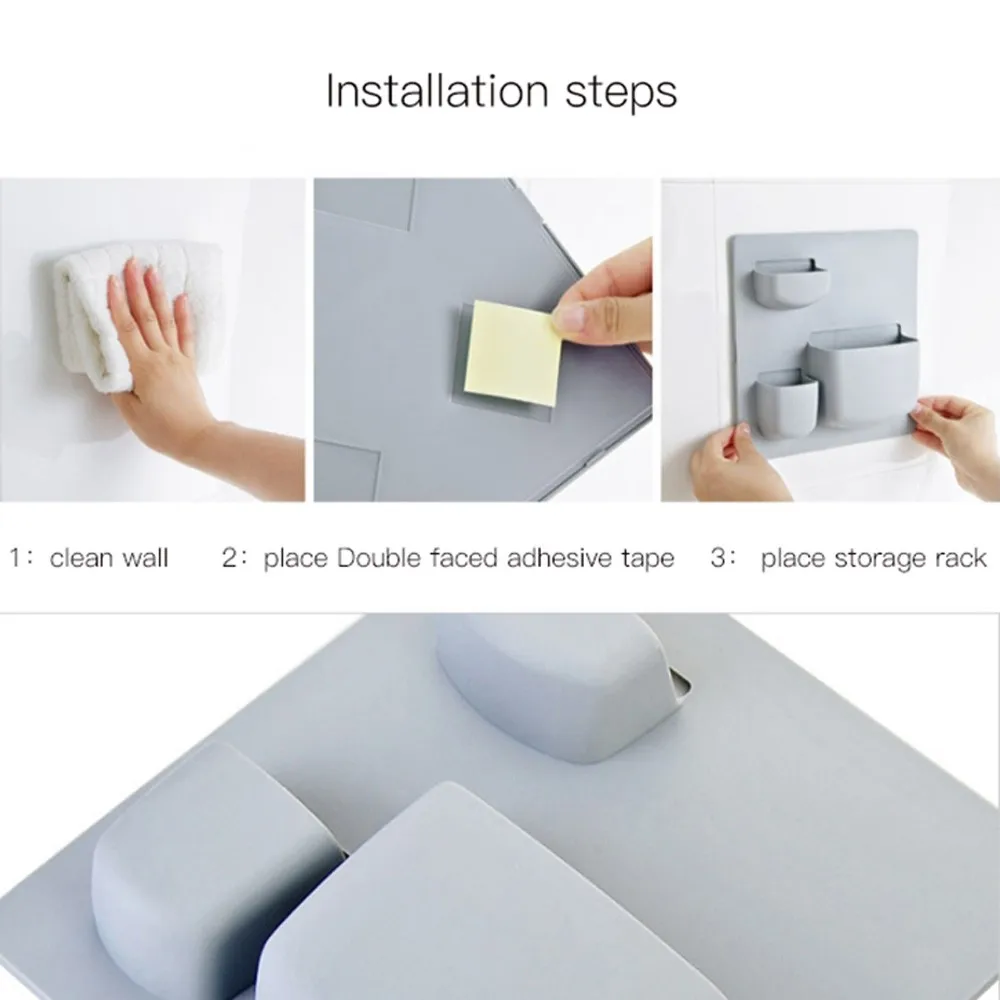 Installation steps

1: clean wall

2: place Double faced adhesive tape

3: place storage rack