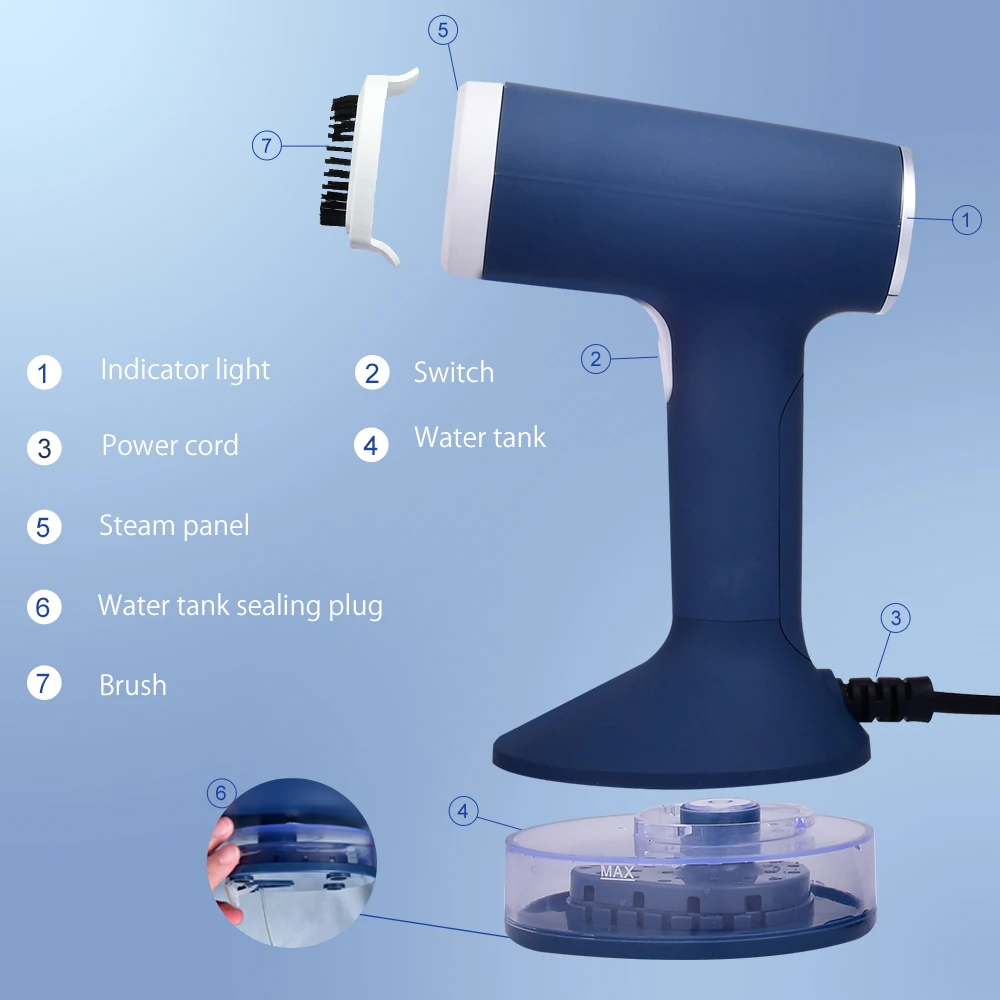 5

7

1

2

1 Indicator light
2 Switch
3 Power cord
4 Water tank
5 Steam panel
6 Water tank sealing plug
7 Brush

3

6

4

MAX