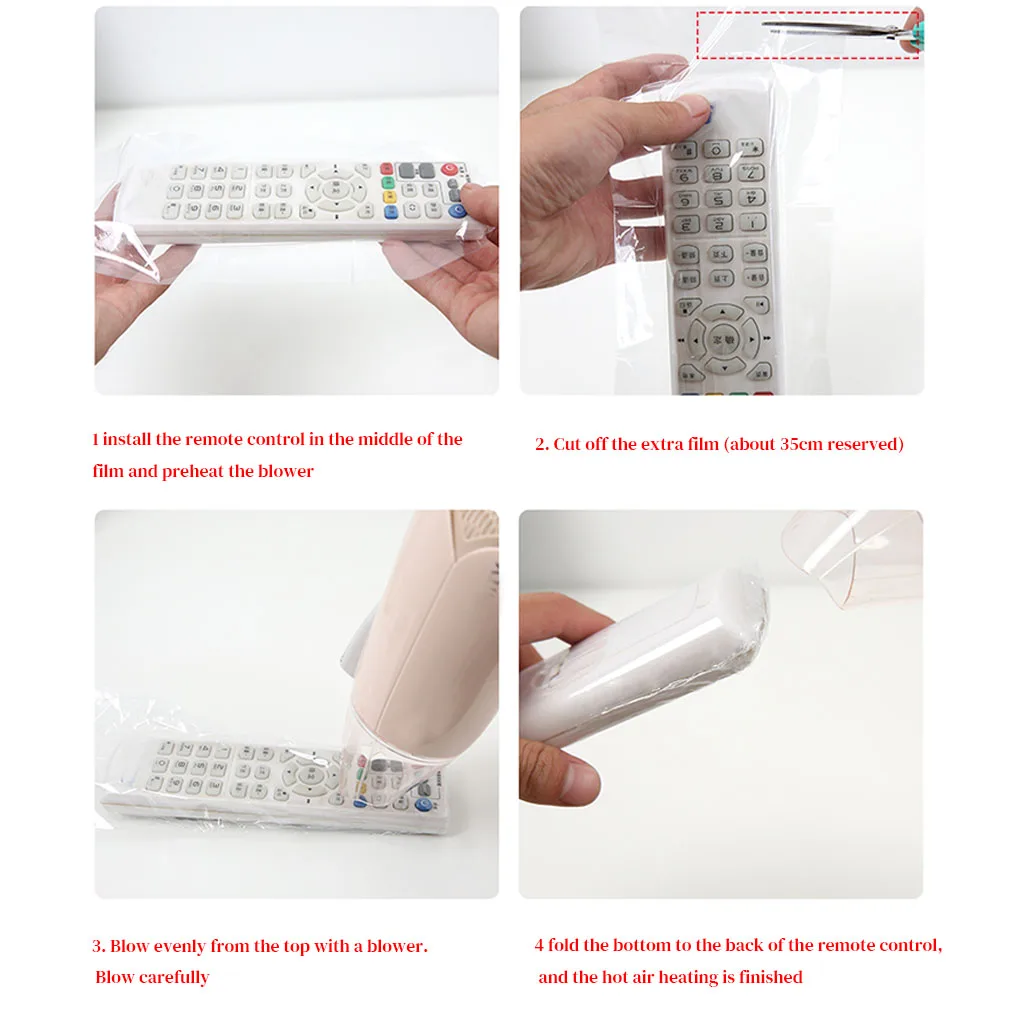 1 install the remote control in the middle of the film and preheat the blower

2. Cut off the extra film (about 35cm reserved)

3. Blow evenly from the top with a blower. Blow carefully

4 fold the bottom to the back of the remote control, and the hot air heating is finished