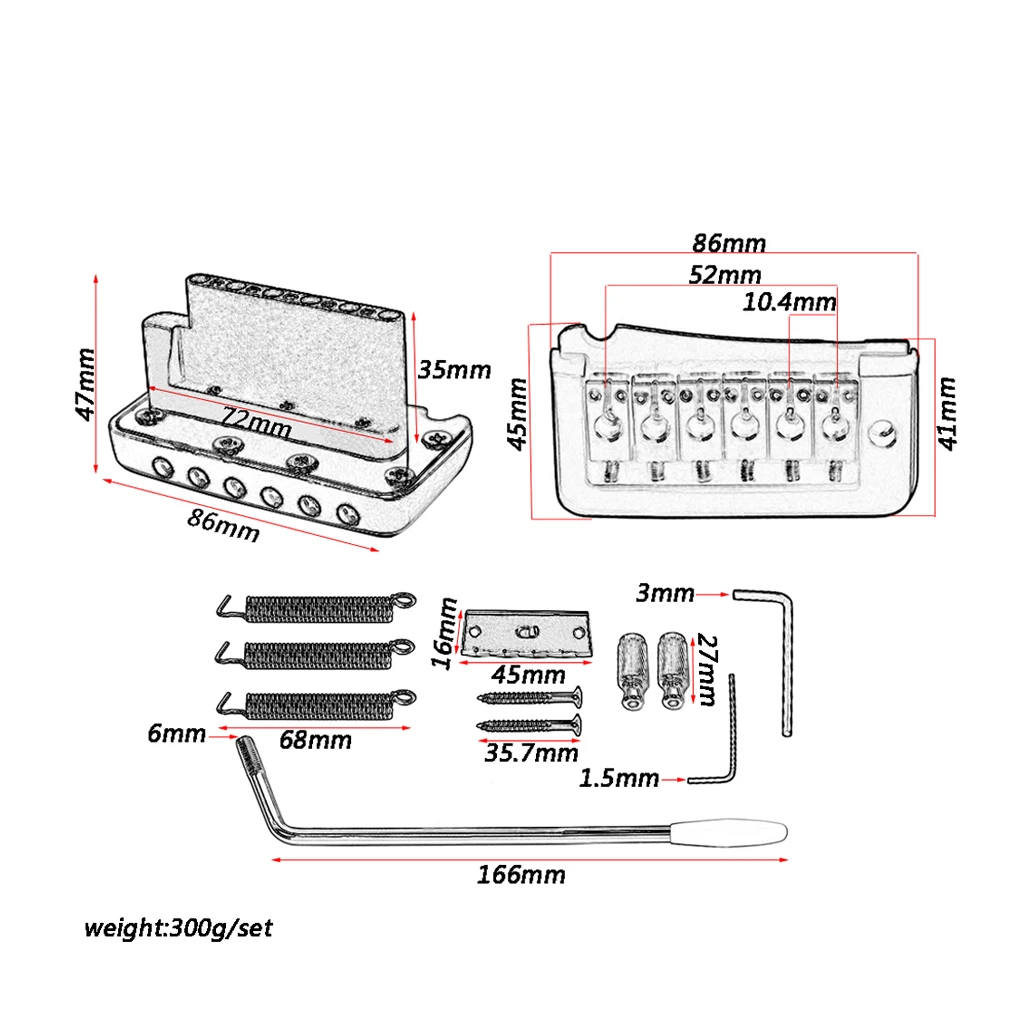 47mm

35mm

72mm

86mm

86mm

52mm

10.4mm

45mm

41mm

3mm

16mm

45mm

27mm

6mm

68mm

35.7mm

1.5mm

166mm

weight:300g/set