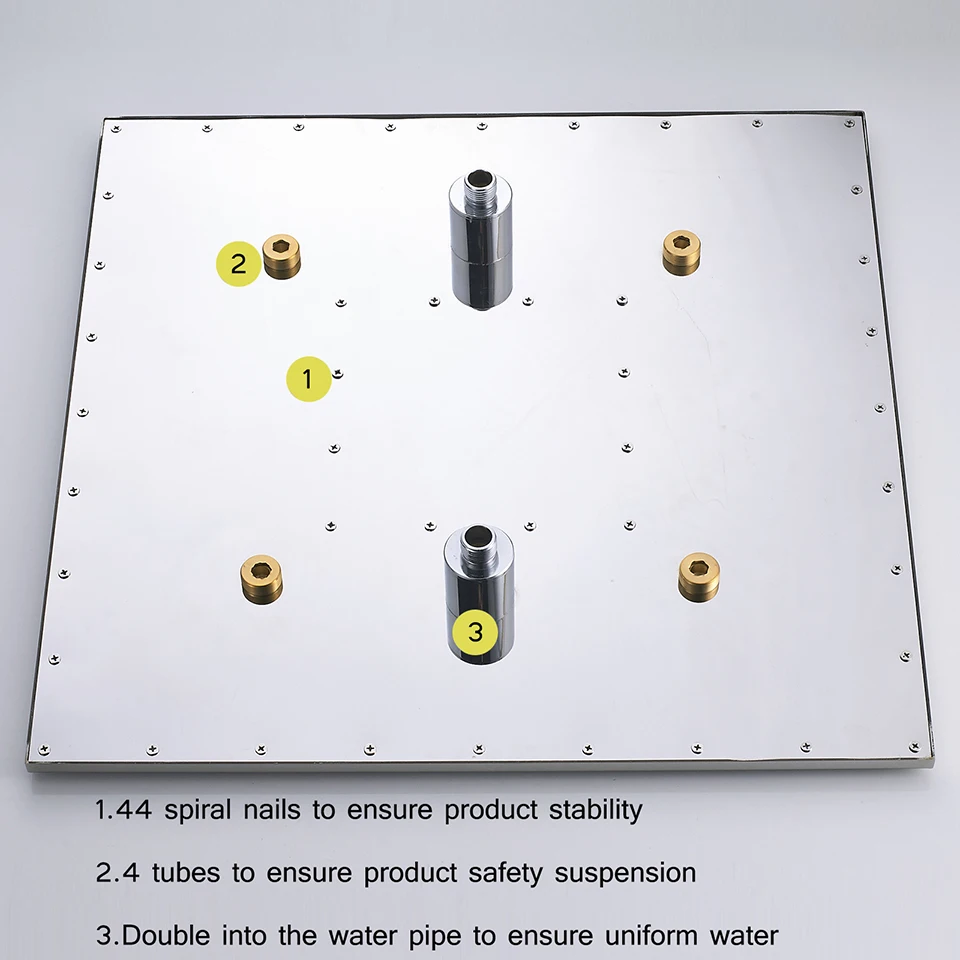 2

1

3

1.44 spiral nails to ensure product stability

2.4 tubes to ensure product safety suspension

3.Double into the water pipe to ensure uniform water