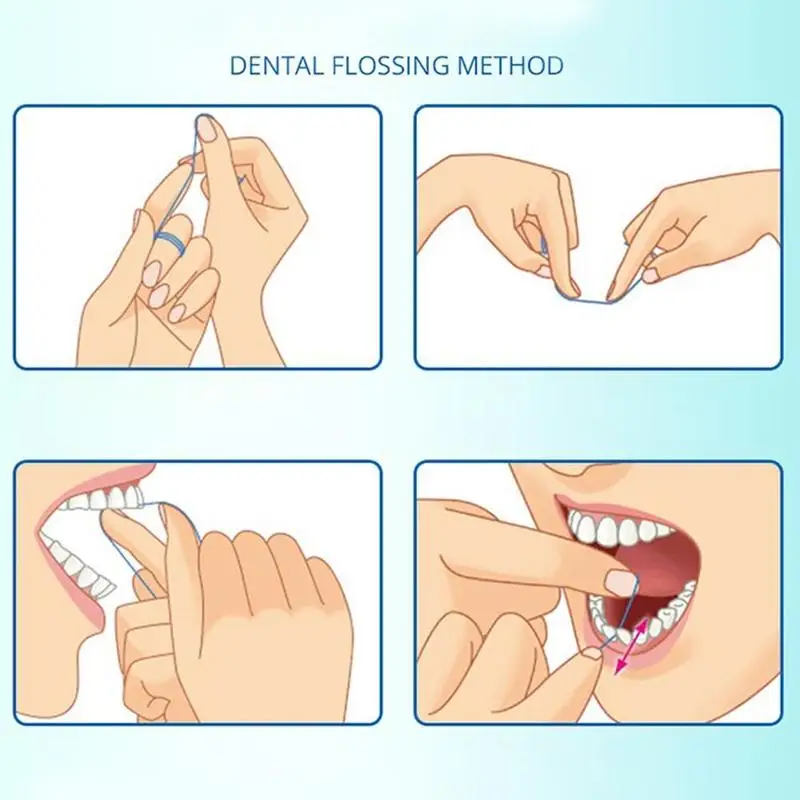 DENTAL FLOSSING METHOD