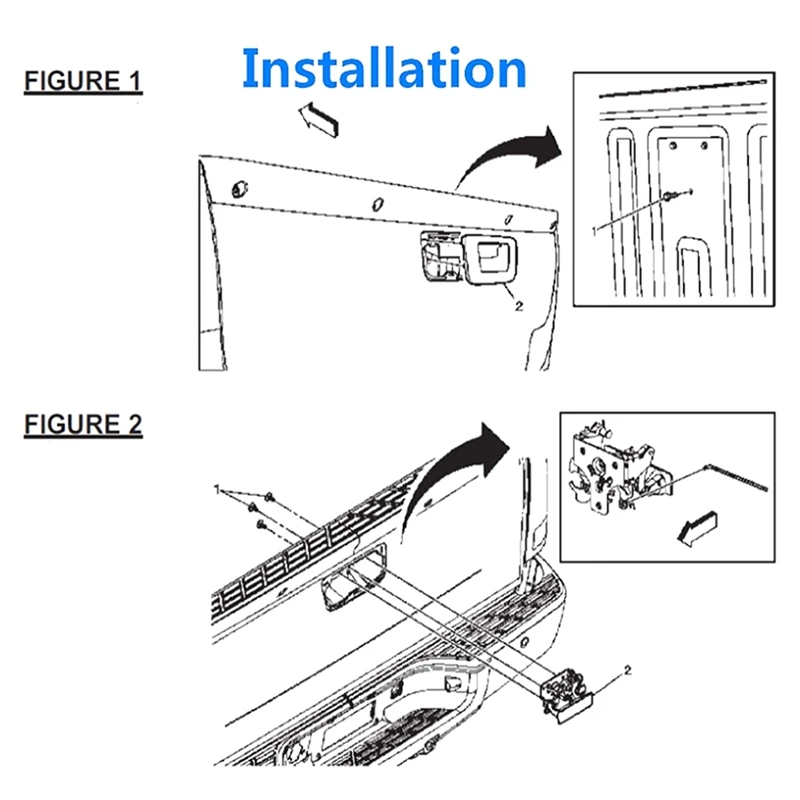 FIGURE 1

Installation

1

2

FIGURE 2

1

2