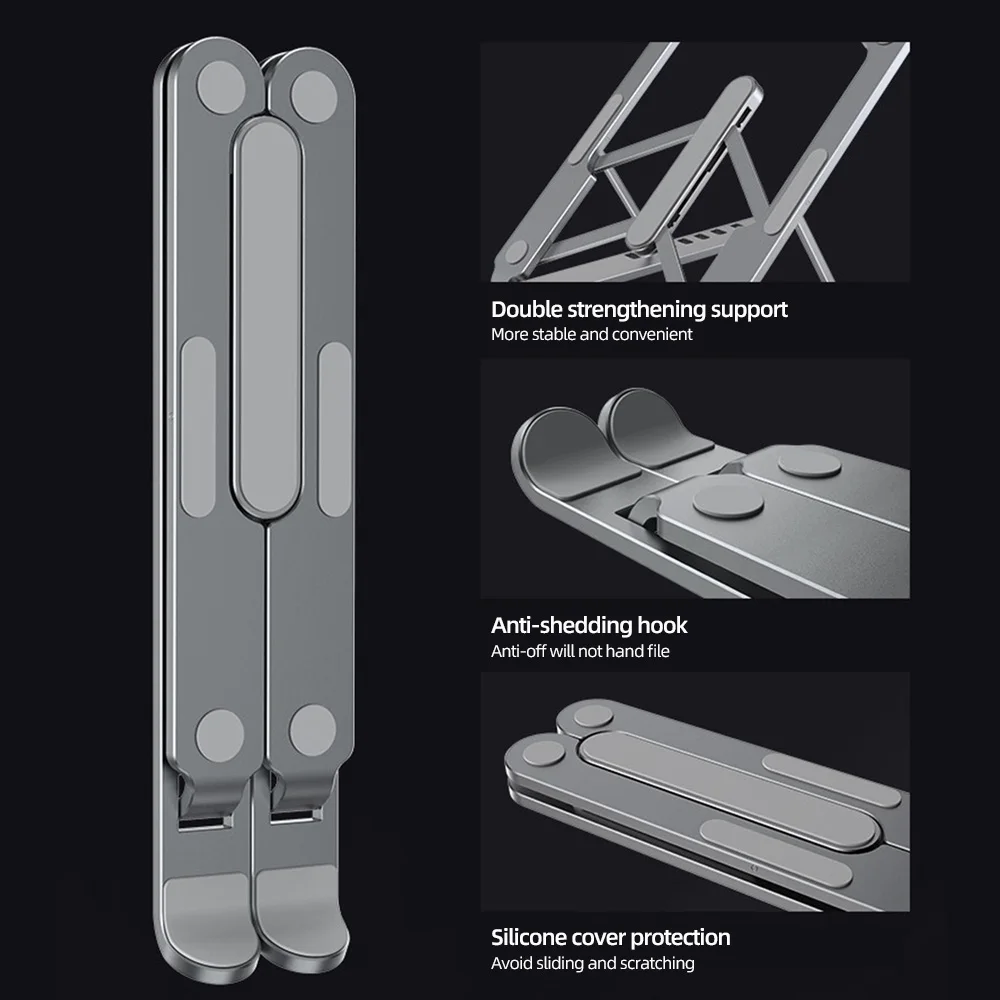 Double strengthening support
More stable and convenient

Anti-shedding hook
Anti-off will not hand file

Silicone cover protection
Avoid sliding and scratching