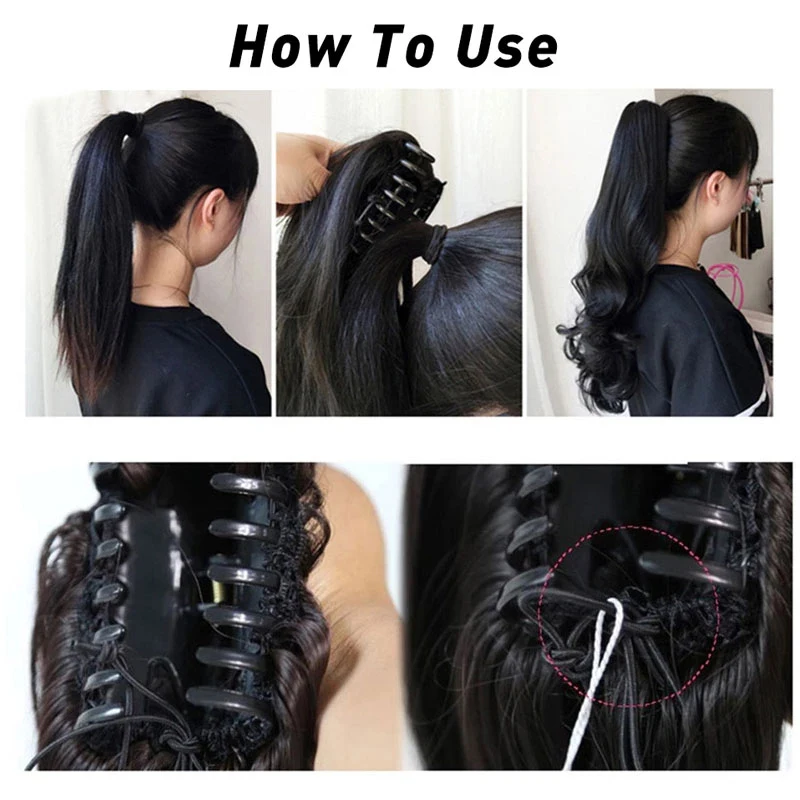 How To Use