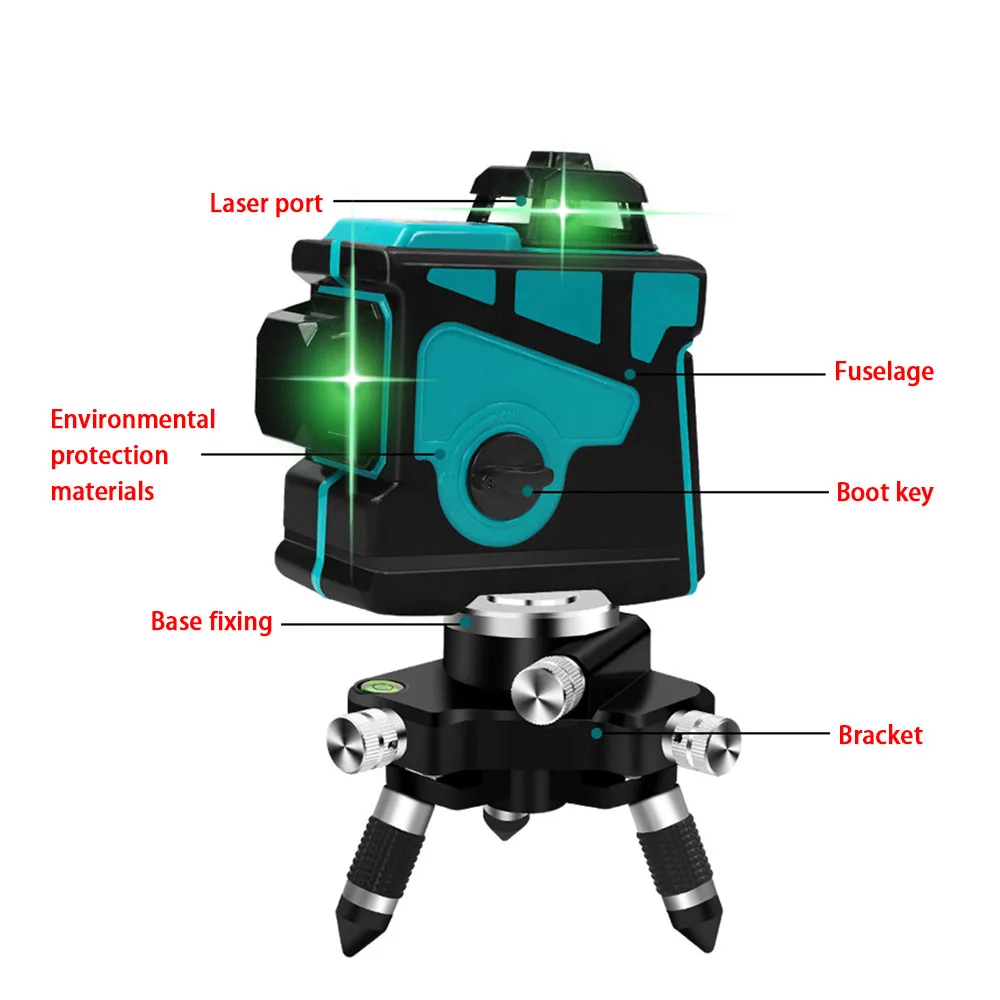 Laser port

Fuselage

Environmental protection materials

Boot key

Base fixing

Bracket