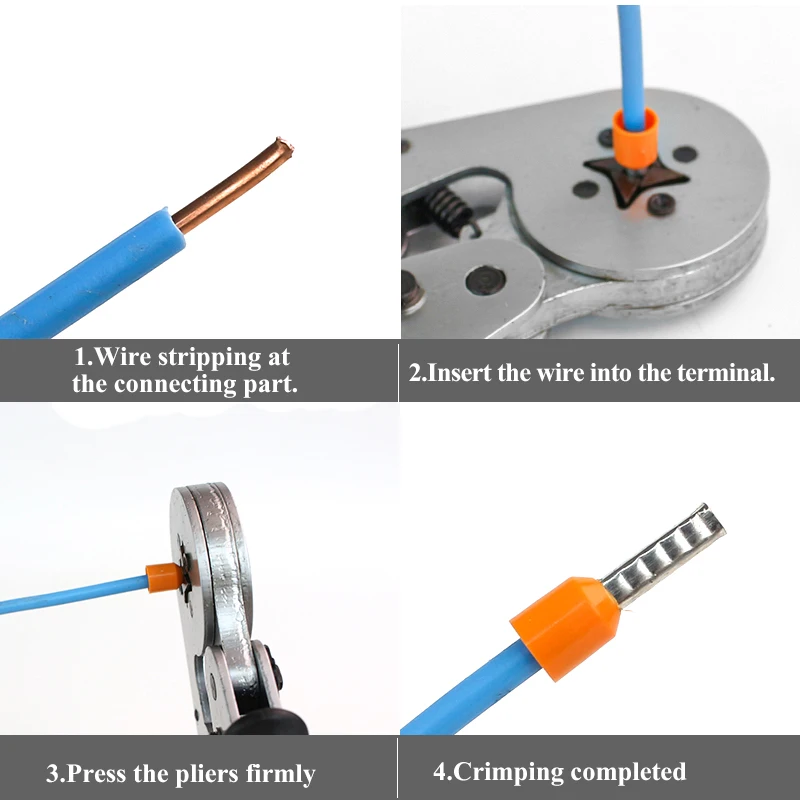 1.Wire stripping at the connecting part.

2.Insert the wire into the terminal.

3.Press the pliers firmly

4.Crimping completed