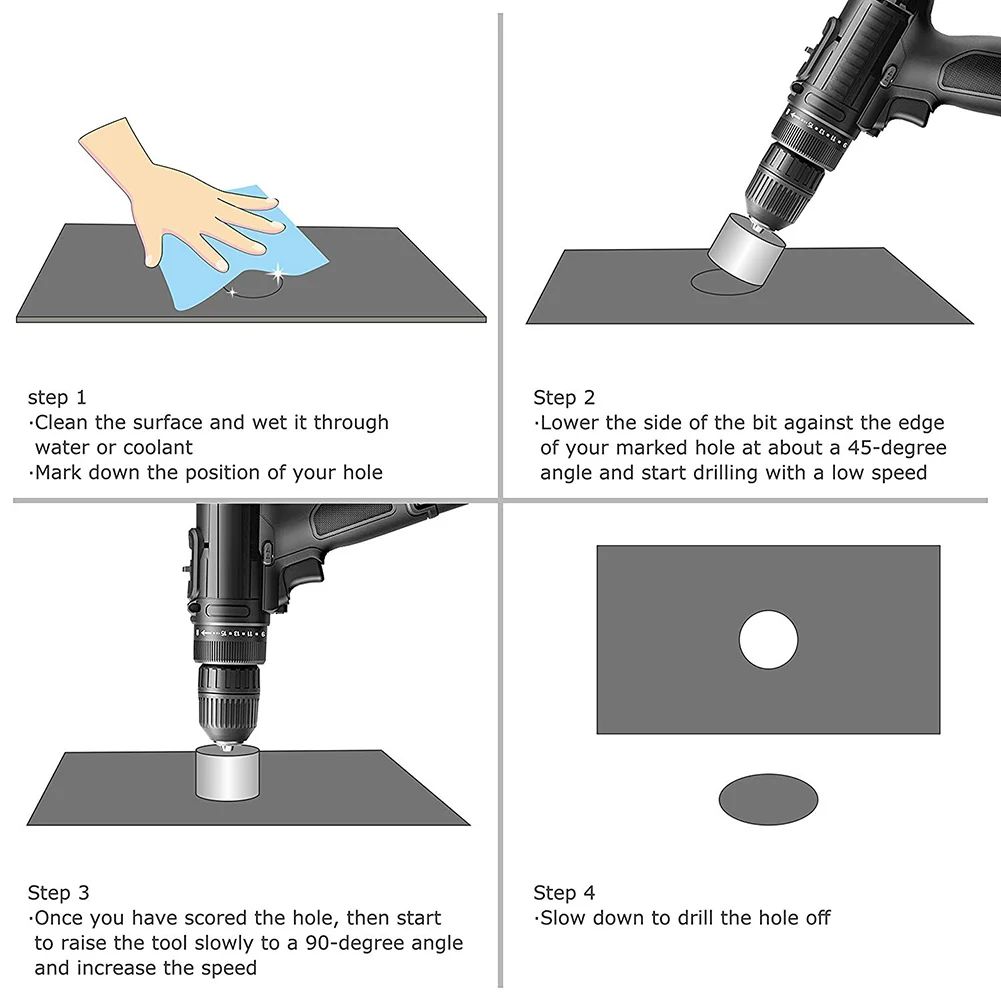 step 1
·Clean the surface and wet it through water or coolant
·Mark down the position of your hole

Step 2
·Lower the side of the bit against the edge of your marked hole at about a 45-degree angle and start drilling with a low speed

Step 3
·Once you have scored the hole, then start to raise the tool slowly to a 90-degree angle and increase the speed

Step 4
·Slow down to drill the hole off