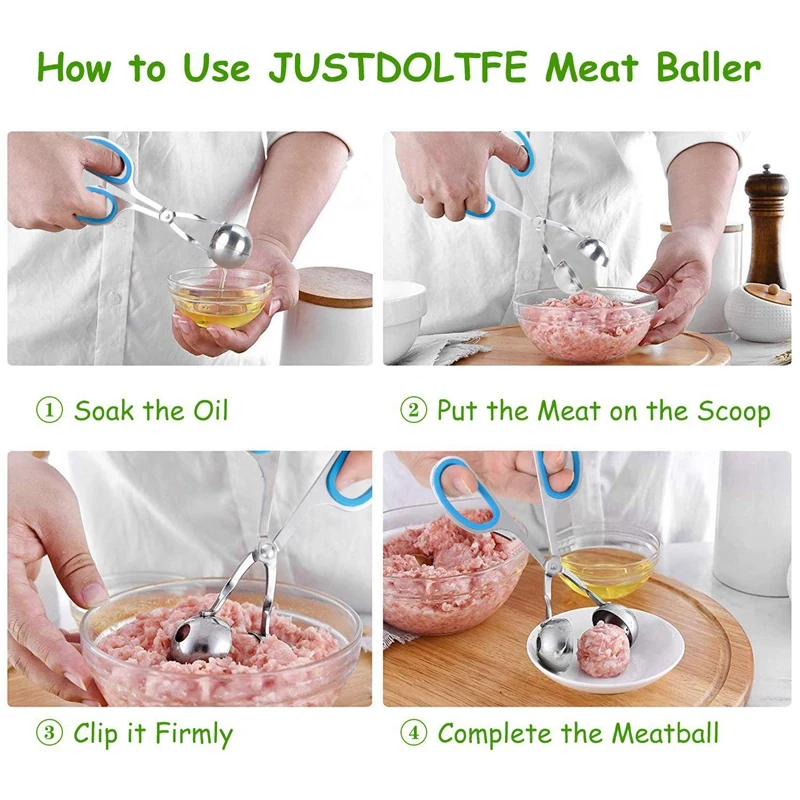 How to Use JUSTDOLTFE Meat Baller

① Soak the Oil

② Put the Meat on the Scoop

③ Clip it Firmly

④ Complete the Meatball