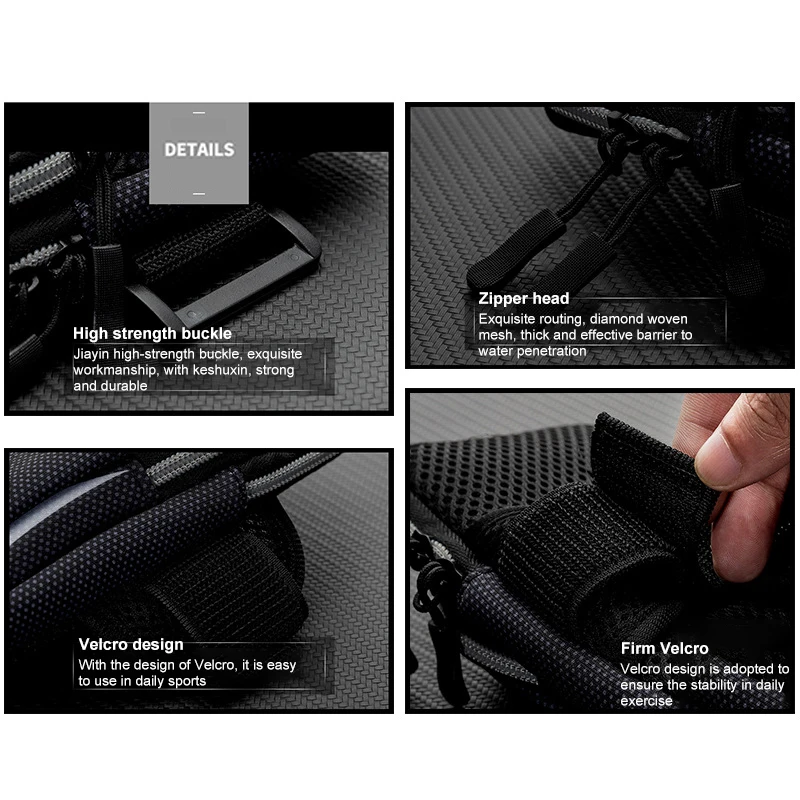 DETAILS

High strength buckle
Jiayin high-strength buckle, exquisite workmanship, with keshuxin, strong and durable

Zipper head
Exquisite routing, diamond woven mesh, thick and effective barrier to water penetration

Velcro design
With the design of Velcro, it is easy to use in daily sports

Firm Velcro
Velcro design is adopted to ensure the stability in daily exercise