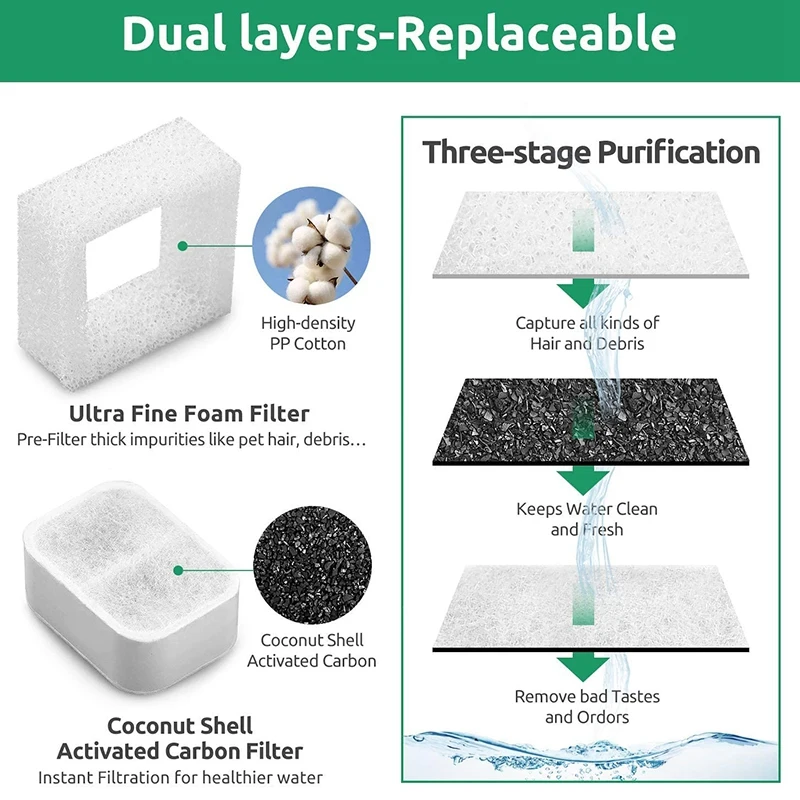 Dual layers-Replaceable

High-density PP Cotton

Ultra Fine Foam Filter
Pre-Filter thick impurities like pet hair, debris…

Coconut Shell Activated Carbon

Coconut Shell Activated Carbon Filter
Instant Filtration for healthier water

Three-stage Purification

Capture all kinds of Hair and Debris

Keeps Water Clean and Fresh

Remove bad Tastes and Ordors