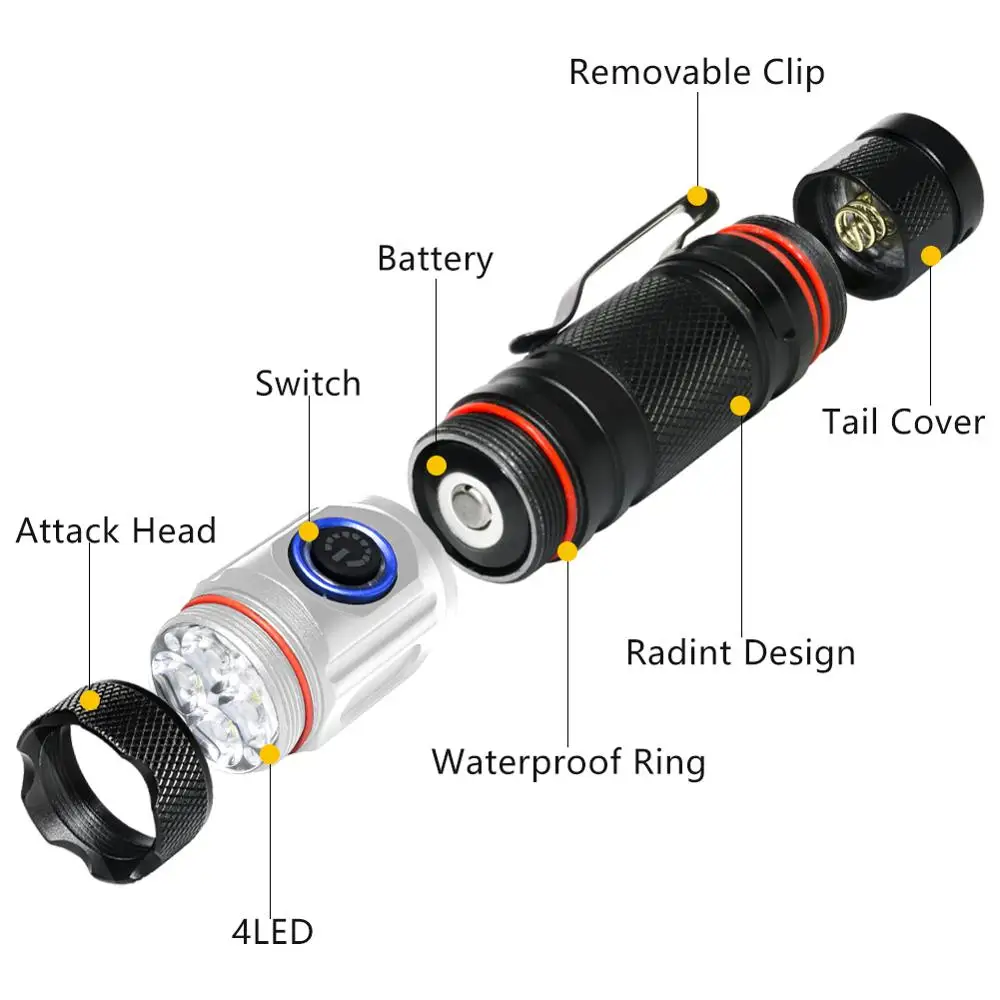 Removable Clip

Battery

Switch

Tail Cover

Attack Head

Radint Design

Waterproof Ring

4LED