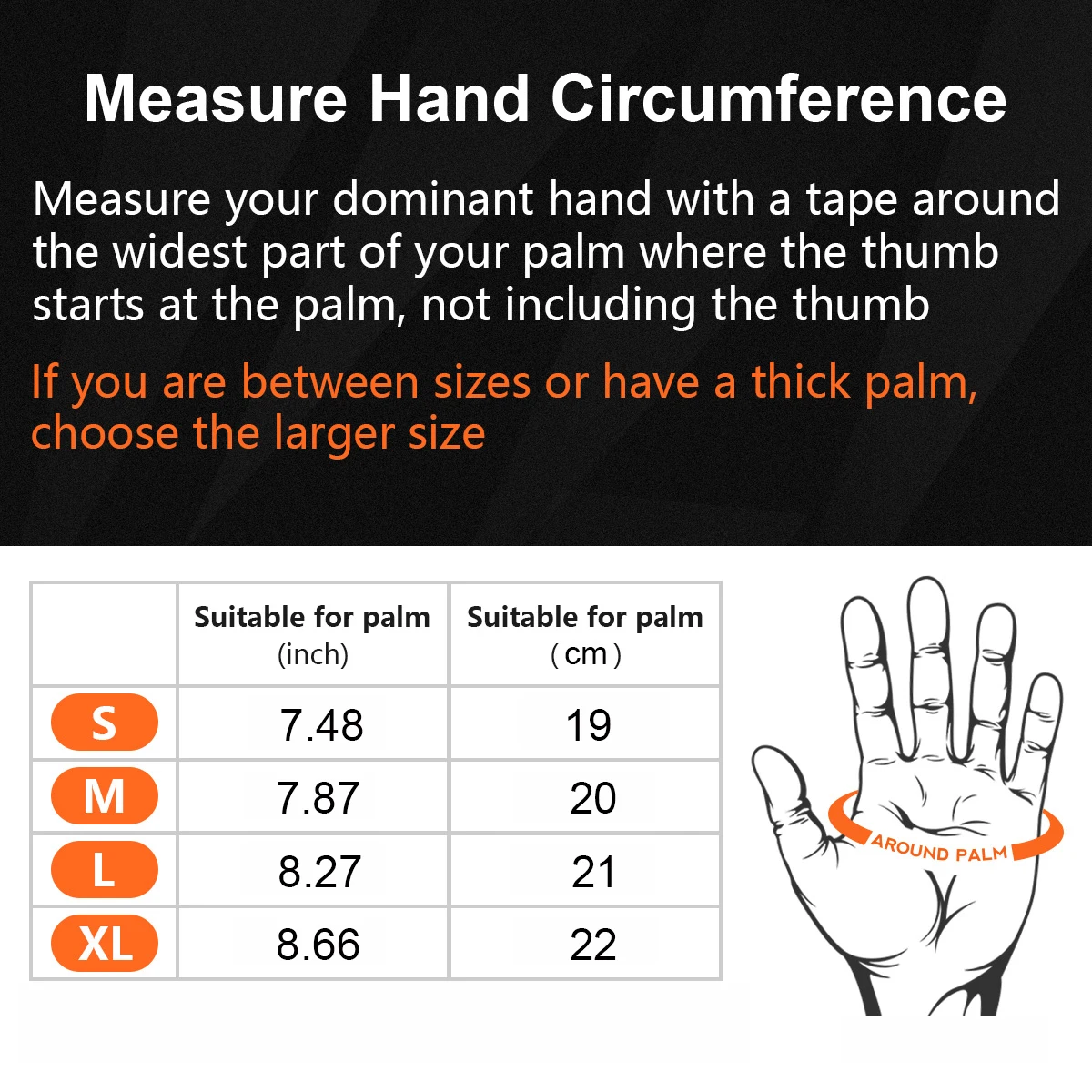 Measure Hand Circumference

Measure your dominant hand with a tape around the widest part of your palm where the thumb starts at the palm, not including the thumb

If you are between sizes or have a thick palm, choose the larger size

|  | Suitable for palm (inch) | Suitable for palm ( cm ) |
|---|---|---|
| S | 7.48 | 19 |
| M | 7.87 | 20 |
| L | 8.27 | 21 |
| XL | 8.66 | 22 |

AROUND PALM