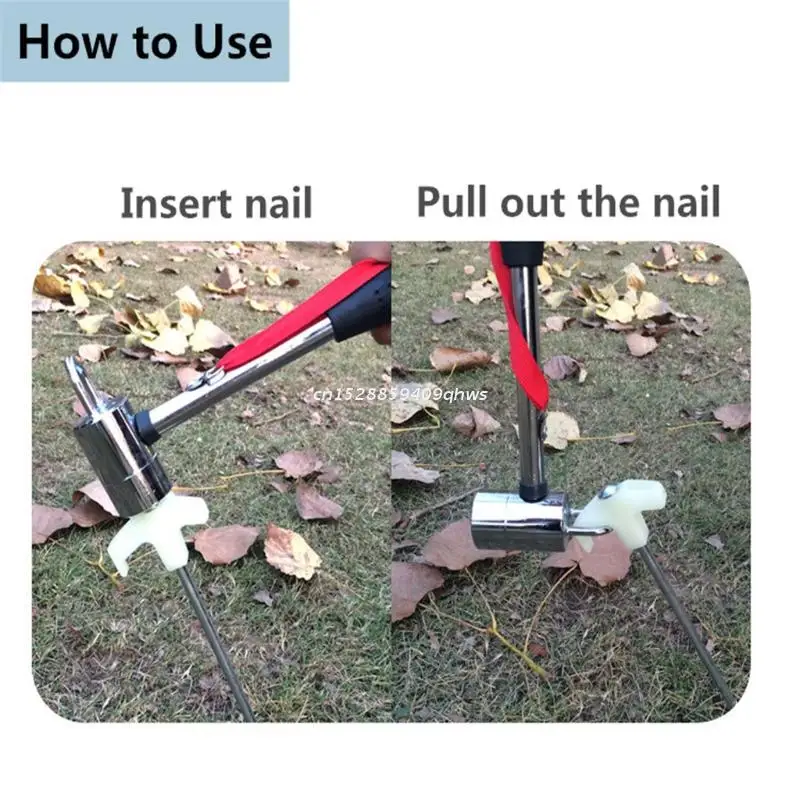 How to Use

Insert nail

Pull out the nail

cn1528859409qhws