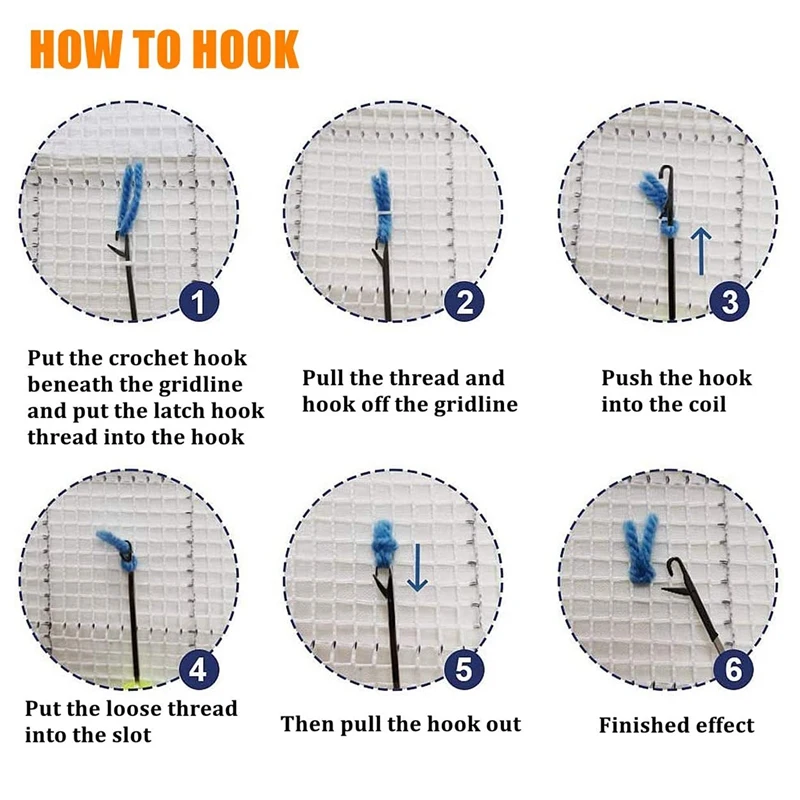 HOW TO HOOK

1

Put the crochet hook beneath the gridline and put the latch hook thread into the hook

2

Pull the thread and hook off the gridline

3

Push the hook into the coil

4

Put the loose thread into the slot

5

Then pull the hook out

6

Finished effect