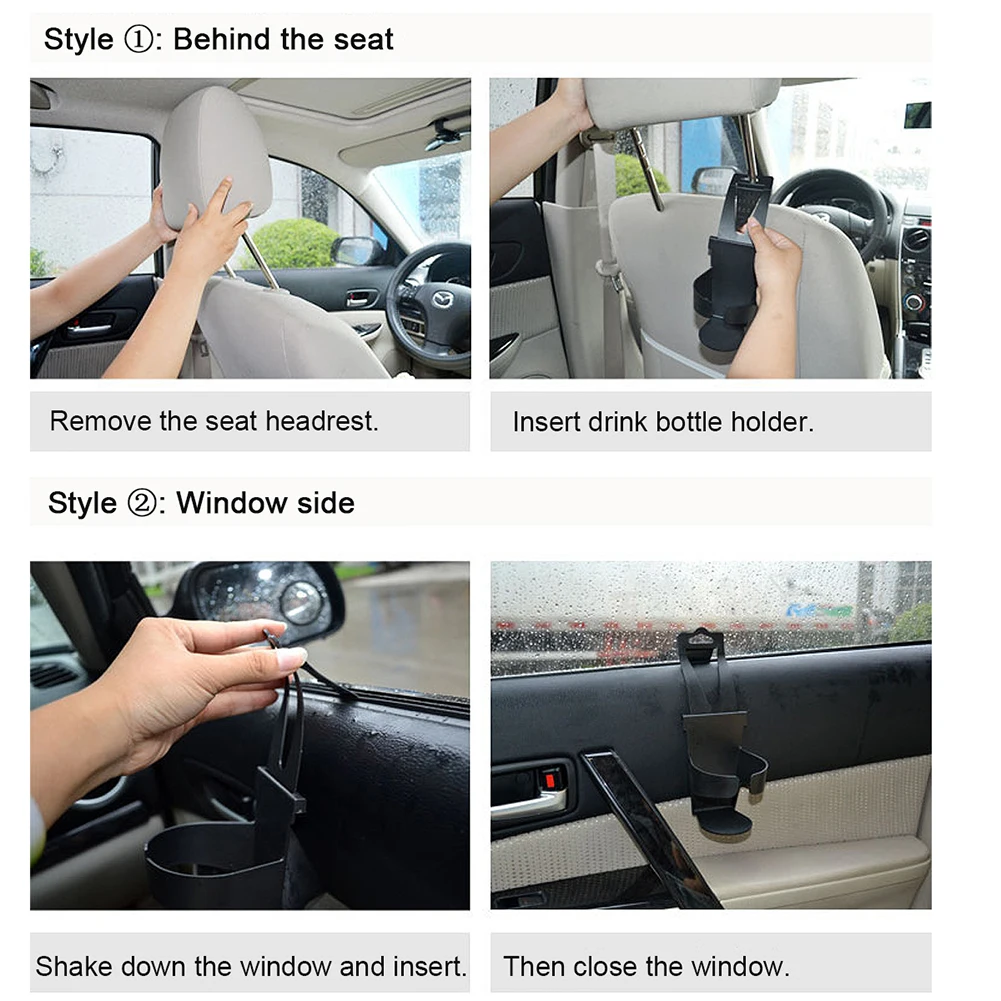 Style ①: Behind the seat

Remove the seat headrest.

Insert drink bottle holder.

Style ②: Window side

Shake down the window and insert.

Then close the window.