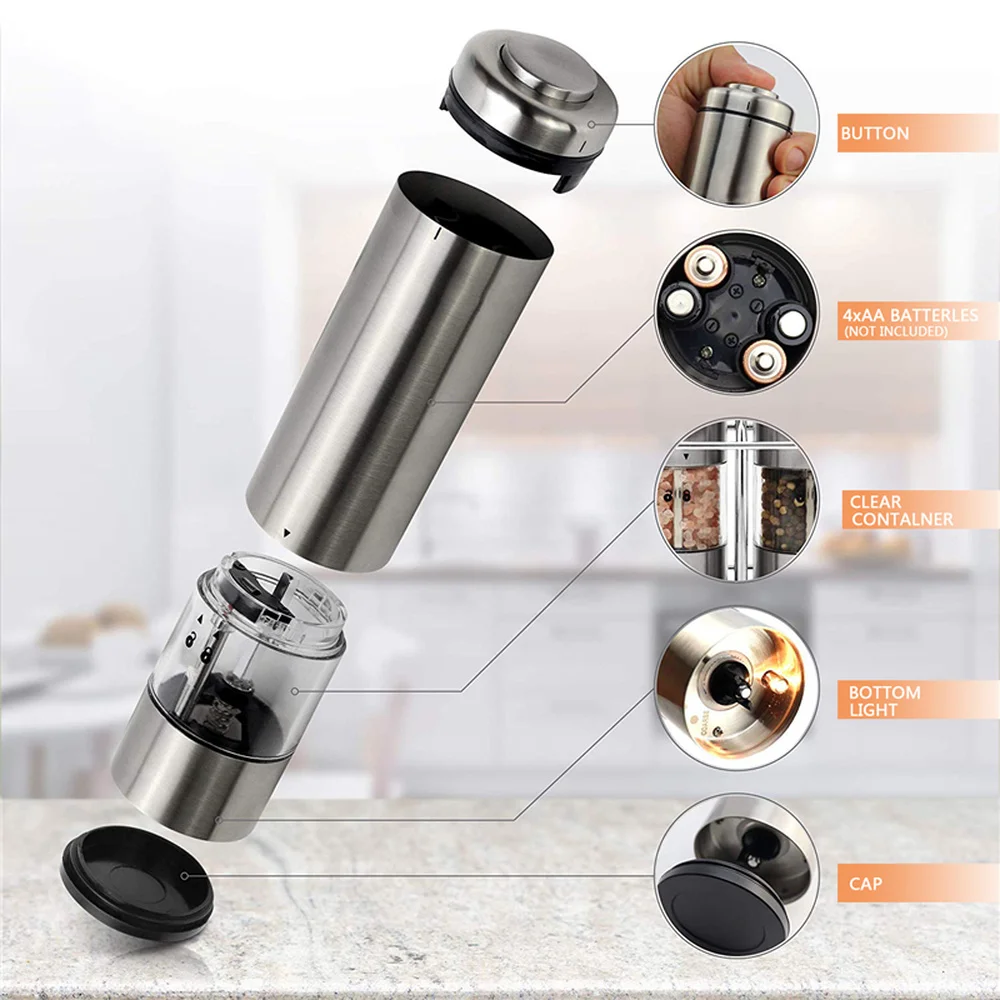 BUTTON

4xAA BATTERLES
(NOT INCLUDED)

CLEAR
CONTALNER

BOTTOM
LIGHT

CAP