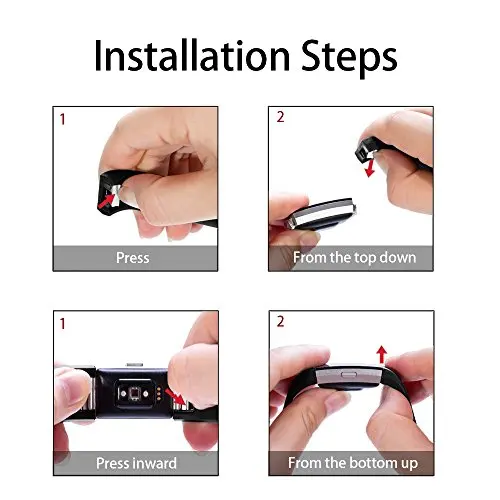 Installation Steps

1

Press

2

From the top down

1

Press inward

2

From the bottom up