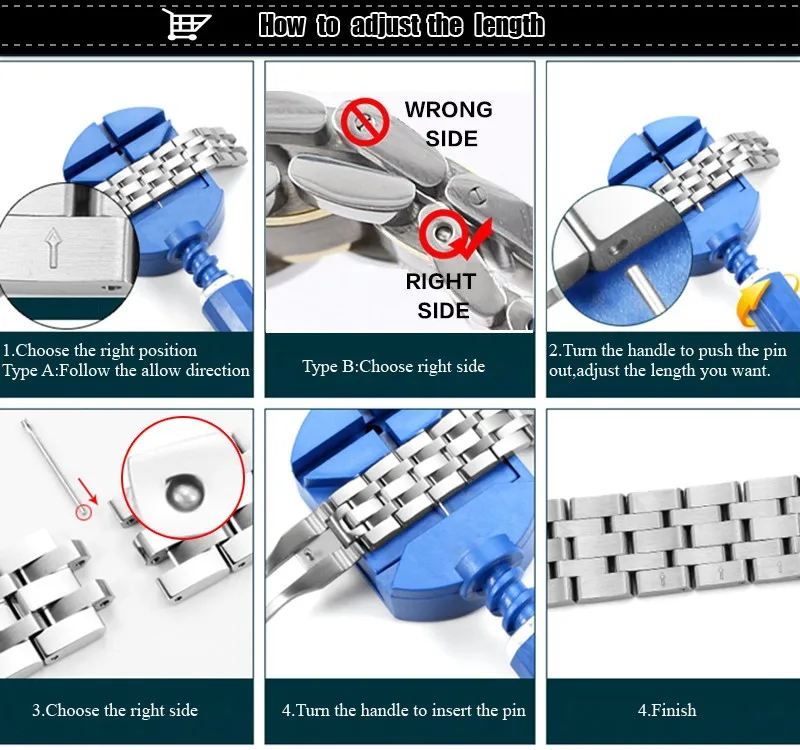 How to adjust the length

1.Choose the right position
Type A:Follow the allow direction

WRONG SIDE

RIGHT SIDE

Type B:Choose right side

2.Turn the handle to push the pin out,adjust the length you want.

3.Choose the right side

4.Turn the handle to insert the pin

4.Finish