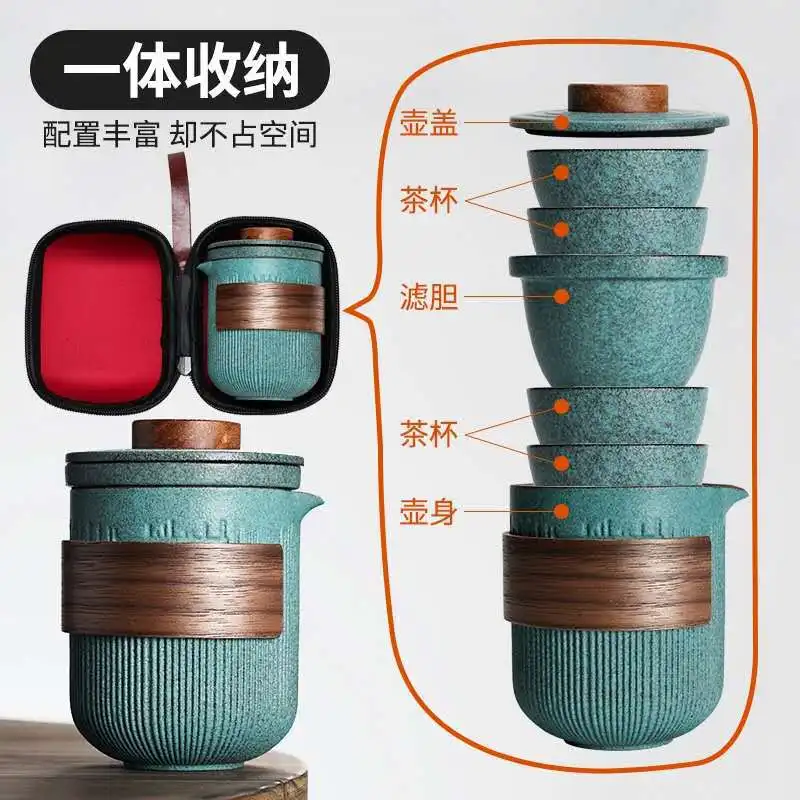 一体收纳
配置丰富 却不占空间

壶盖
茶杯
滤胆
茶杯
壶身