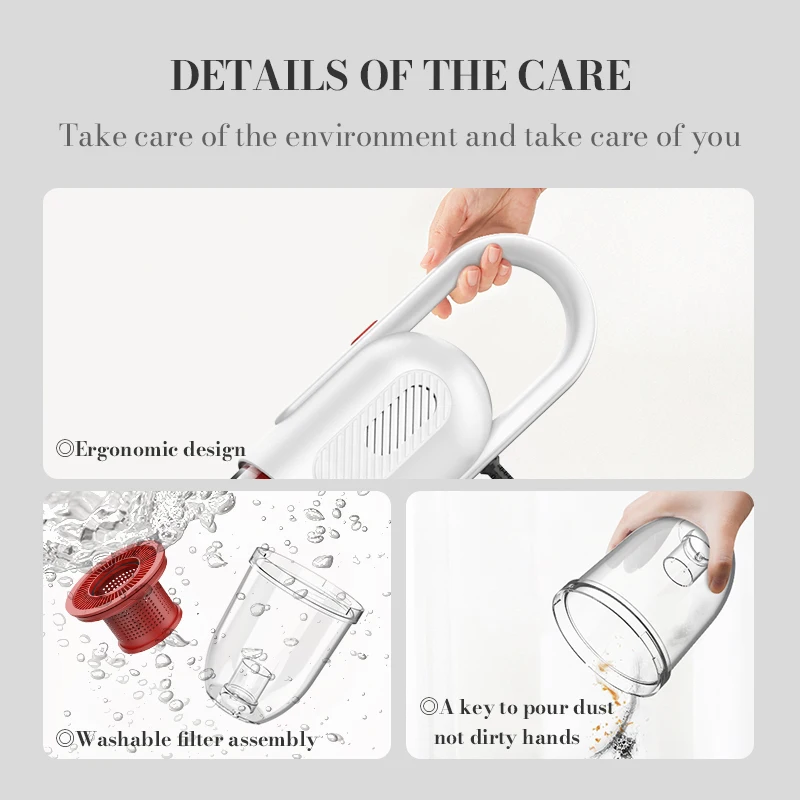 DETAILS OF THE CARE

Take care of the environment and take care of you

◎Ergonomic design

◎Washable filter assembly

◎A key to pour dust not dirty hands