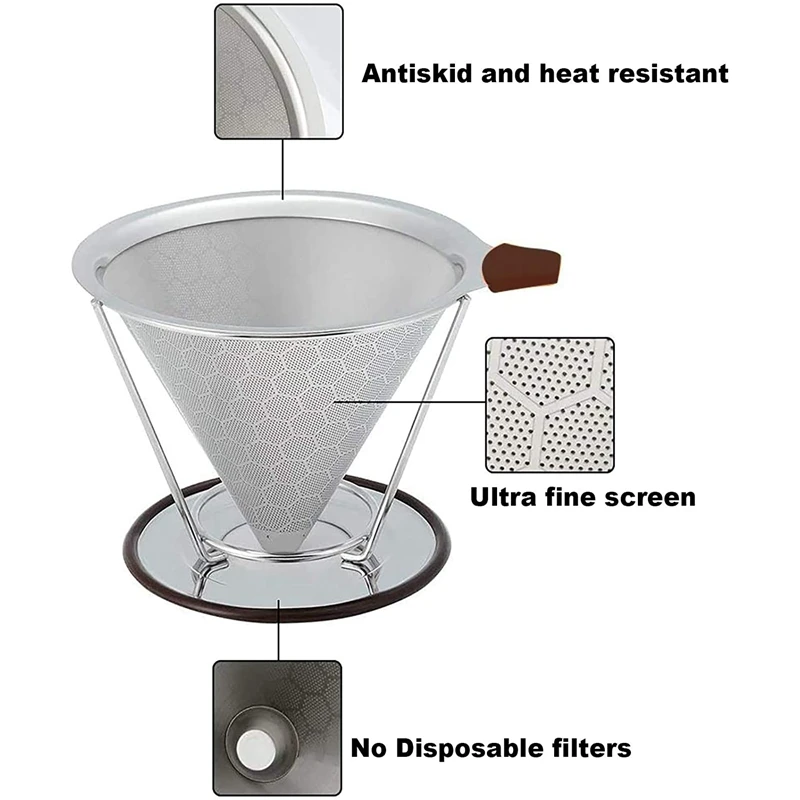 Antiskid and heat resistant

Ultra fine screen

No Disposable filters