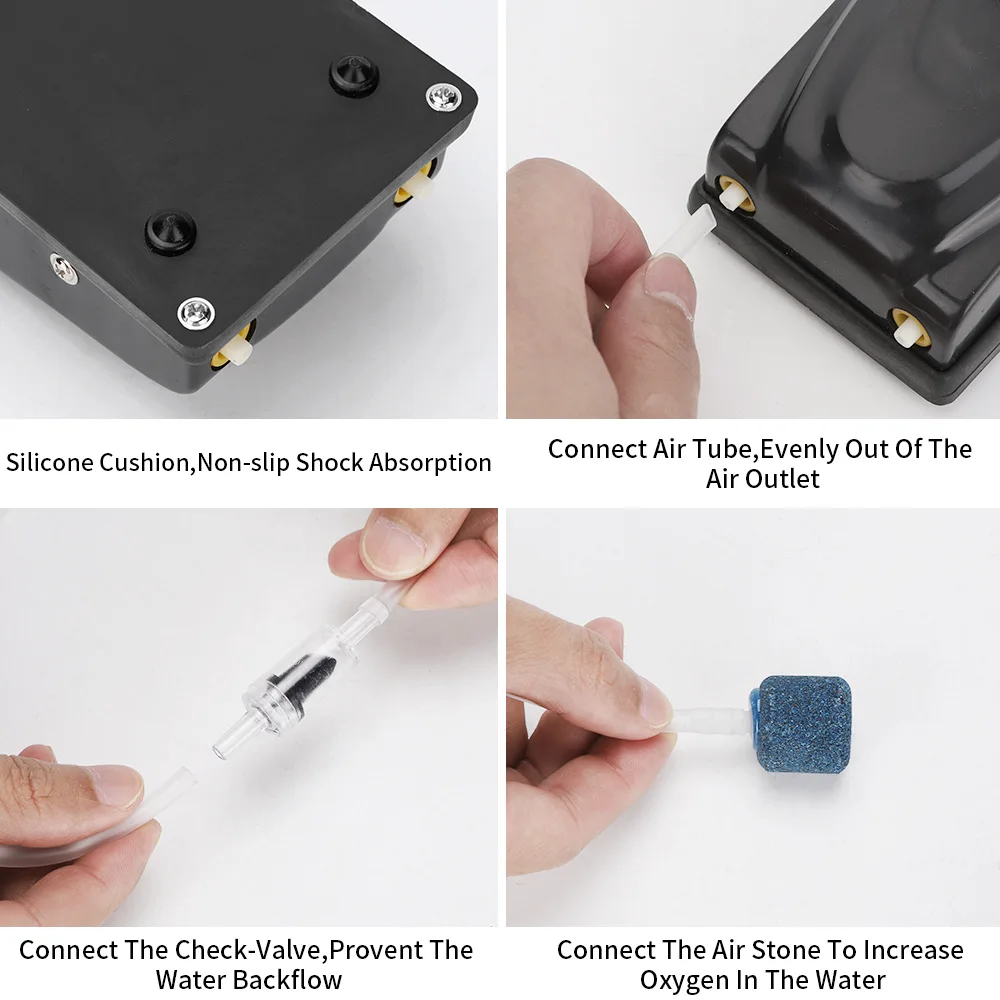 Silicone Cushion,Non-slip Shock Absorption

Connect Air Tube,Evenly Out Of The Air Outlet

Connect The Check-Valve,Provent The Water Backflow

Connect The Air Stone To Increase Oxygen In The Water