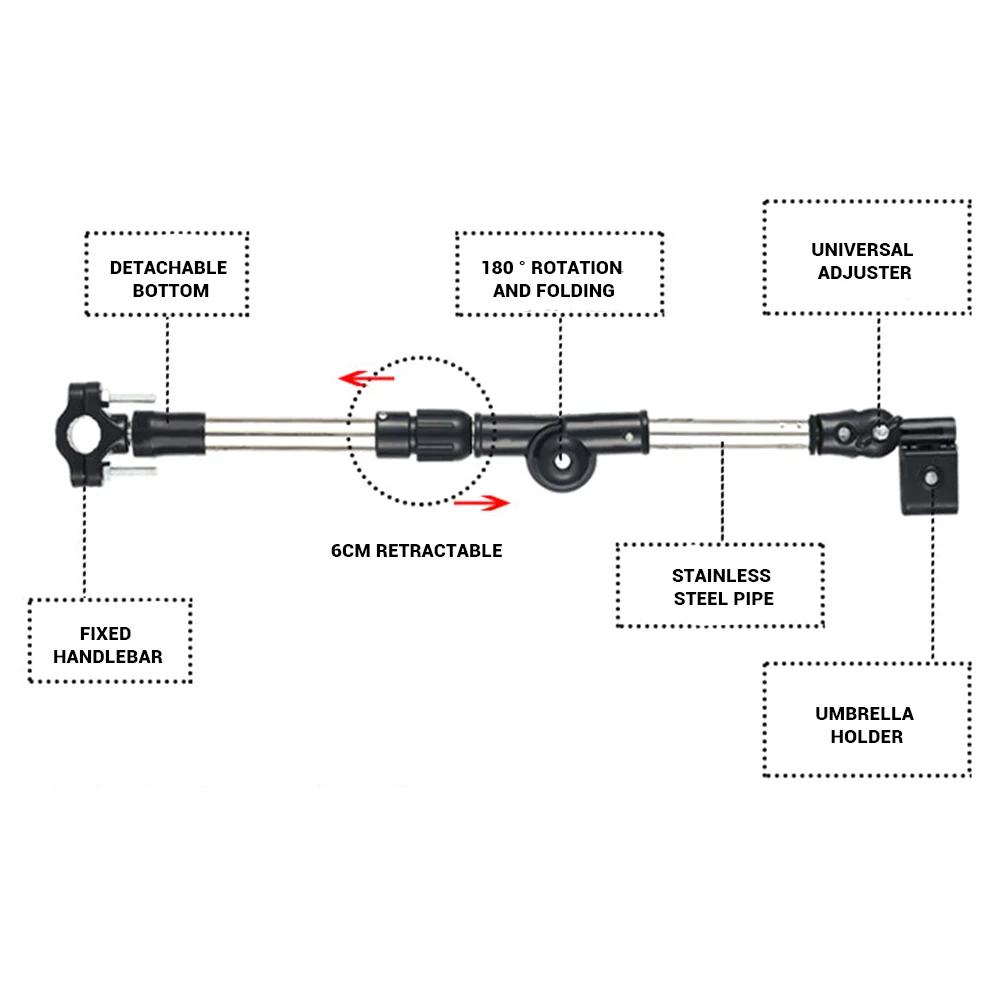 DETACHABLE BOTTOM

180 ° ROTATION AND FOLDING

UNIVERSAL ADJUSTER

6CM RETRACTABLE

STAINLESS STEEL PIPE

FIXED HANDLEBAR

UMBRELLA HOLDER