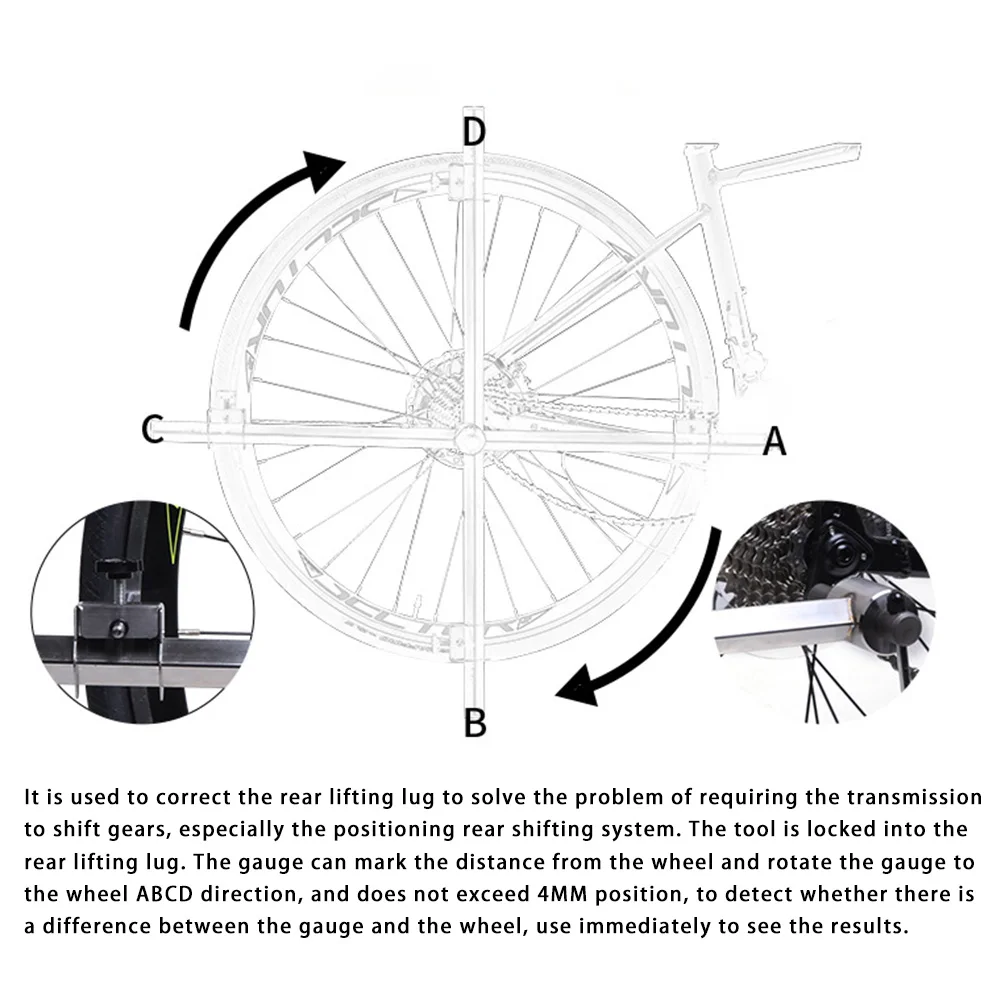 D

C

A

B

It is used to correct the rear lifting lug to solve the problem of requiring the transmission to shift gears, especially the positioning rear shifting system. The tool is locked into the rear lifting lug. The gauge can mark the distance from the wheel and rotate the gauge to the wheel ABCD direction, and does not exceed 4MM position, to detect whether there is a difference between the gauge and the wheel, use immediately to see the results.