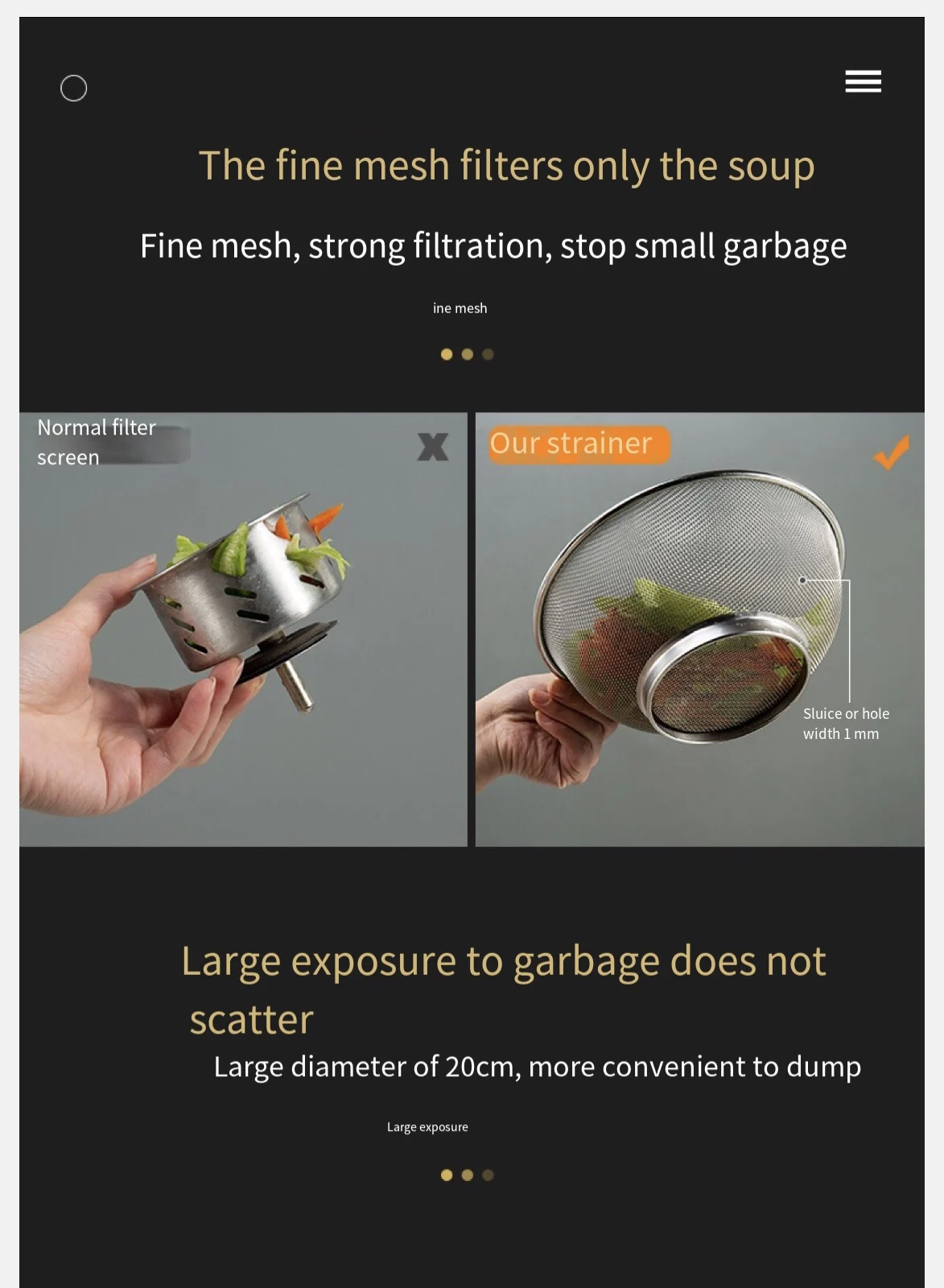 The fine mesh filters only the soup

Fine mesh, strong filtration, stop small garbage

ine mesh

Normal filter screen

Our strainer

Sluice or hole width 1 mm

Large exposure to garbage does not scatter

Large diameter of 20cm, more convenient to dump

Large exposure