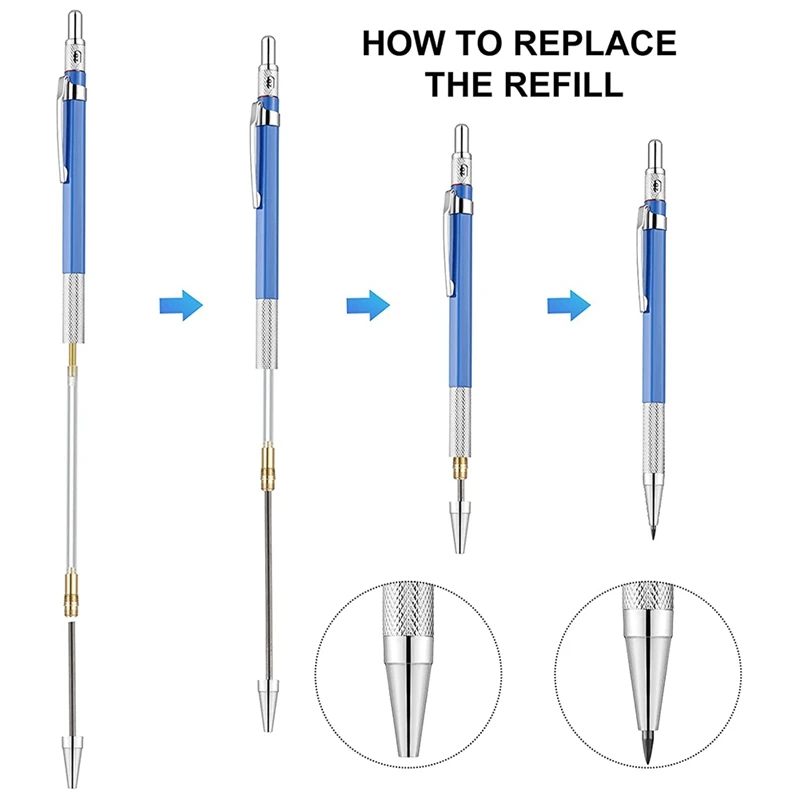 HOW TO REPLACE THE REFILL