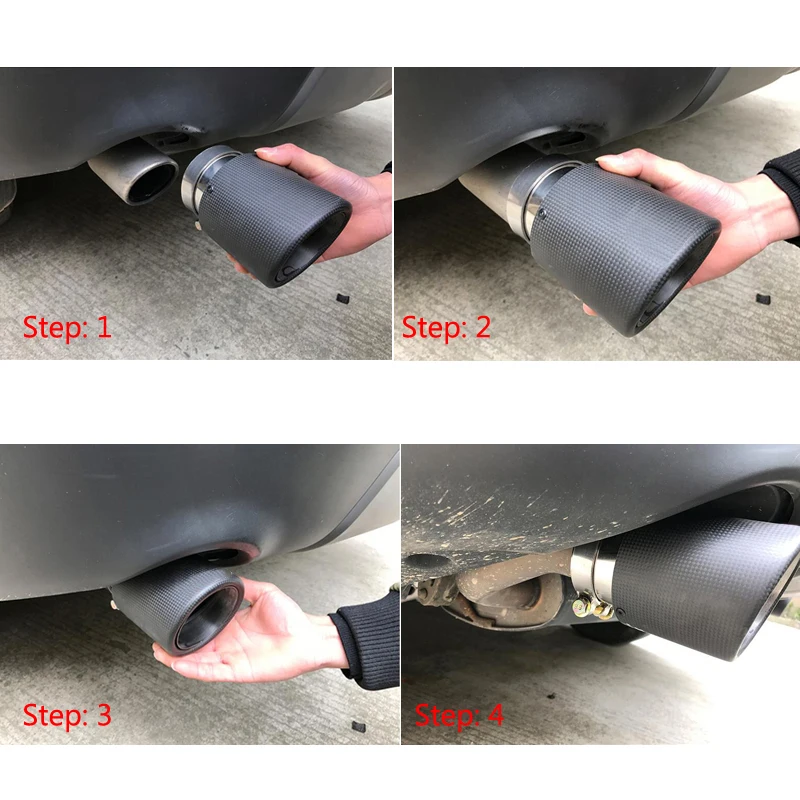 Step: 1

Step: 2

Step: 3

Step: 4