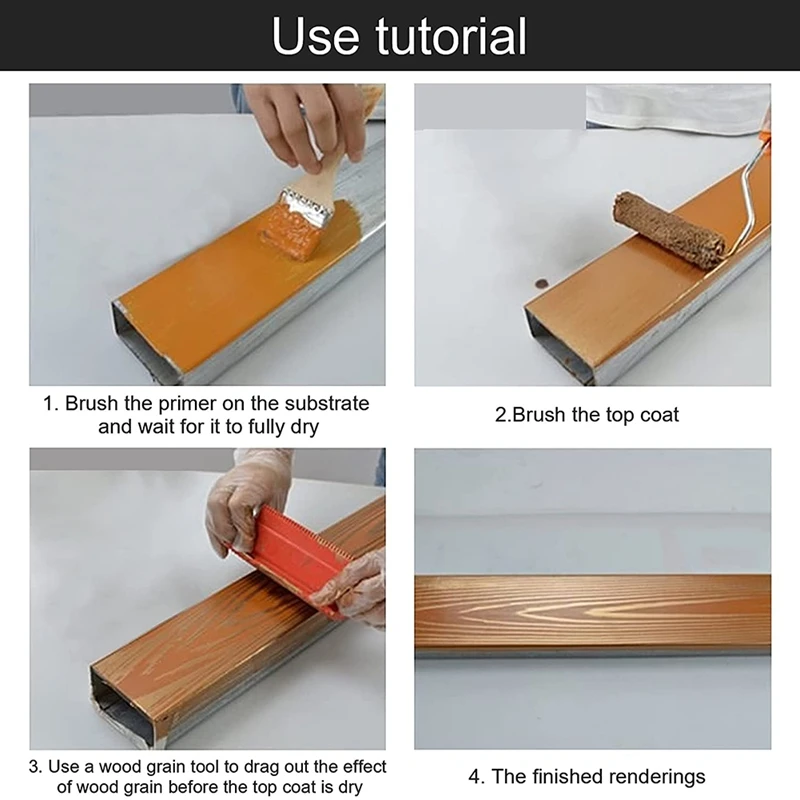 Use tutorial

1. Brush the primer on the substrate and wait for it to fully dry

2.Brush the top coat

3. Use a wood grain tool to drag out the effect of wood grain before the top coat is dry

4. The finished renderings