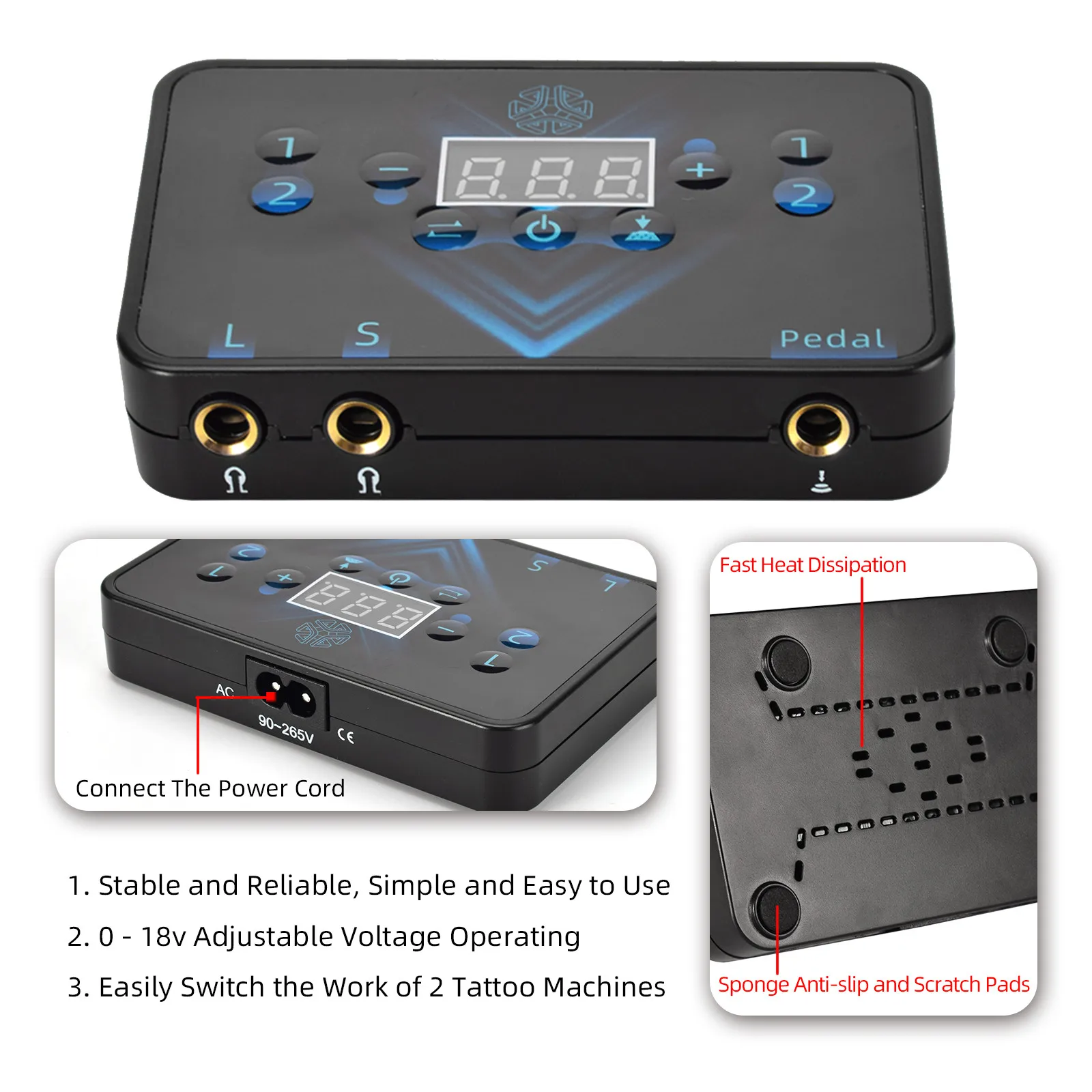 1
2
−
8.8.8.
+
1
2
L
S
Pedal

AC
90~265V
CE
Connect The Power Cord

Fast Heat Dissipation

Sponge Anti-slip and Scratch Pads

1. Stable and Reliable, Simple and Easy to Use
2. 0 - 18v Adjustable Voltage Operating
3. Easily Switch the Work of 2 Tattoo Machines